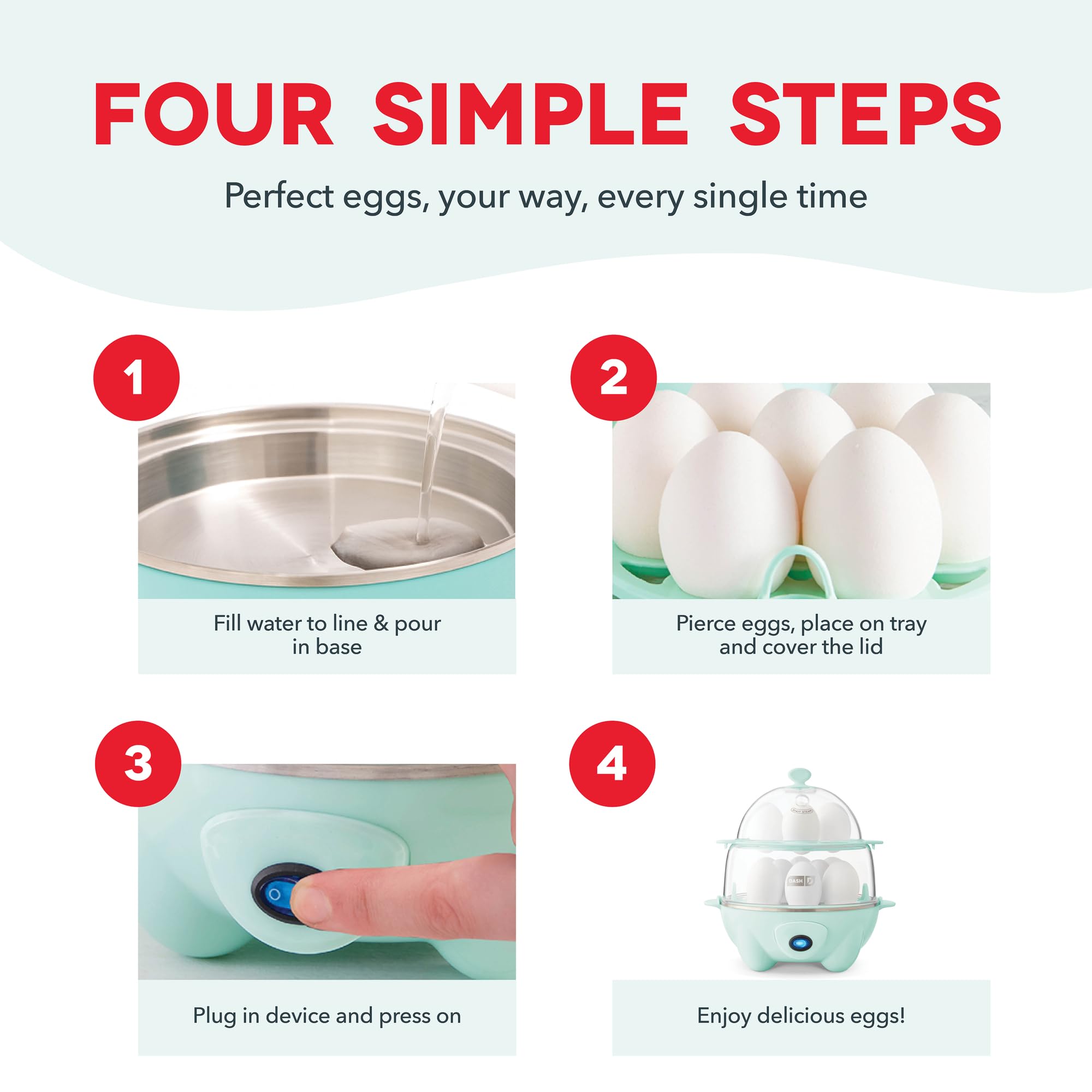 FOUR SIMPLE STEPS

Perfect eggs, your way, every single time

1

Fill water to line & pour in base

2

Pierce eggs, place on tray and cover the lid

3

Plug in device and press on

4

DASH

Enjoy delicious eggs!