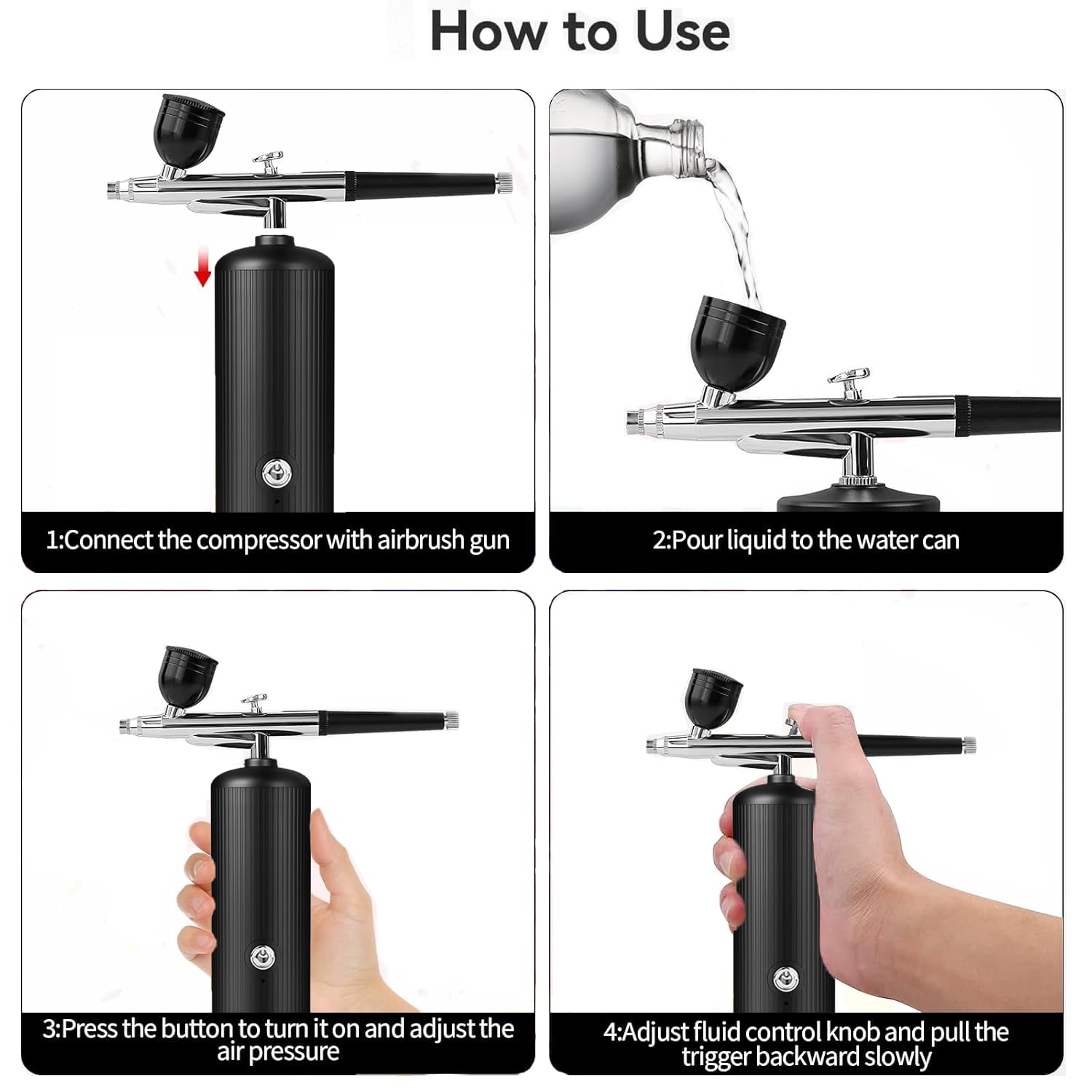 How to Use

1:Connect the compressor with airbrush gun

2:Pour liquid to the water can

3:Press the button to turn it on and adjust the air pressure

4:Adjust fluid control knob and pull the trigger backward slowly