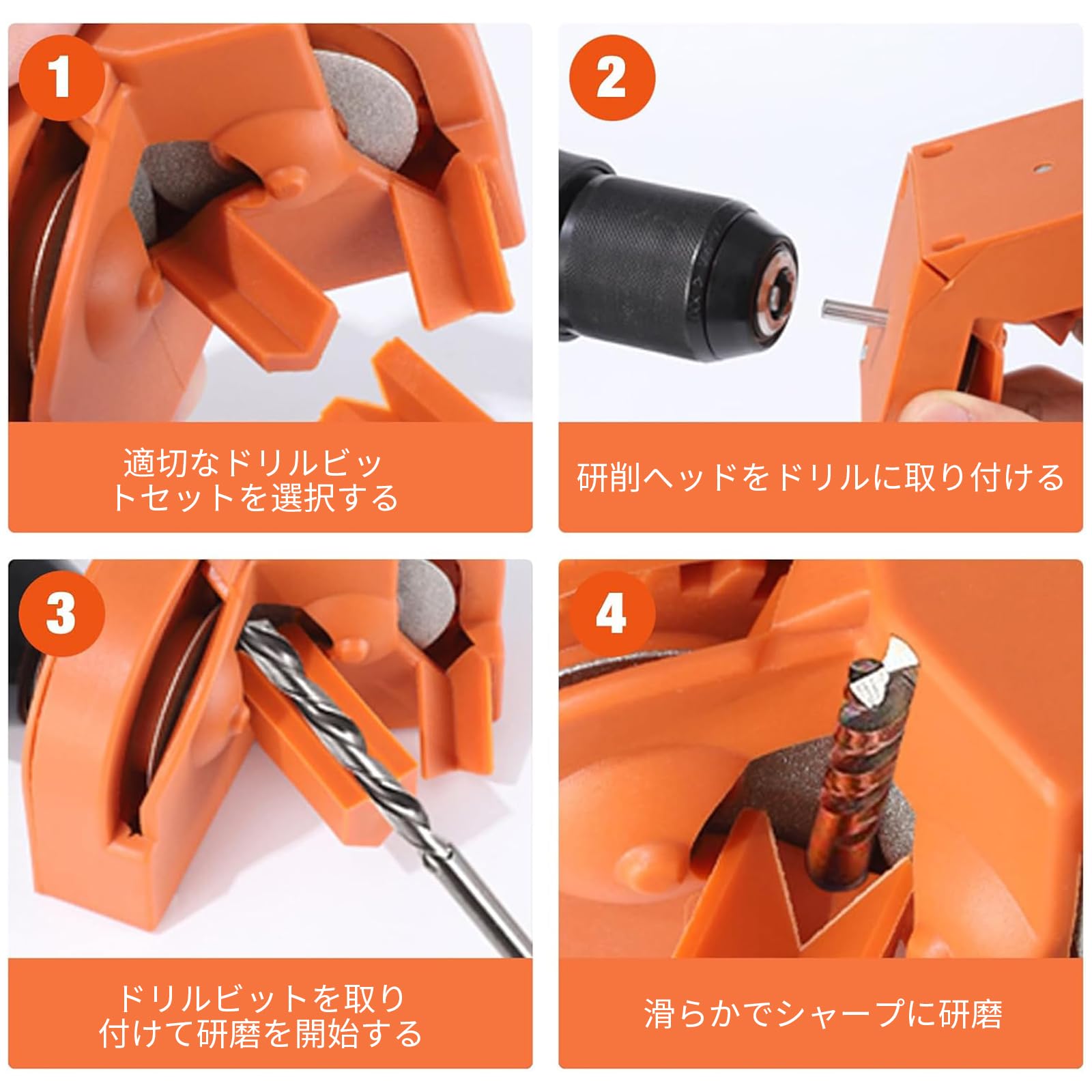 1

適切なドリルビットセットを選択する

2

研削ヘッドをドリルに取り付ける

3

ドリルビットを取り付けて研磨を開始する

4

滑らかでシャープに研磨