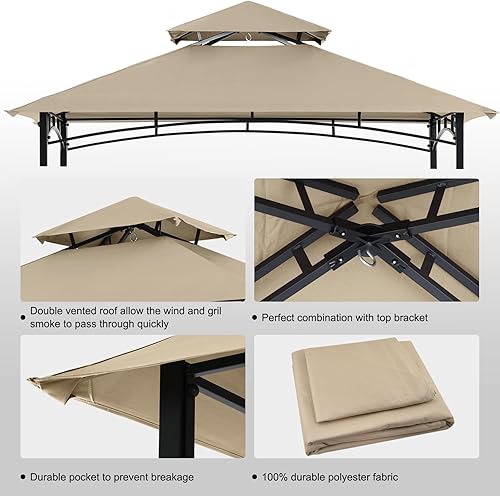 • Double vented roof allow the wind and gril smoke to pass through quickly

• Perfect combination with top bracket

• Durable pocket to prevent breakage

• 100% durable polyester fabric