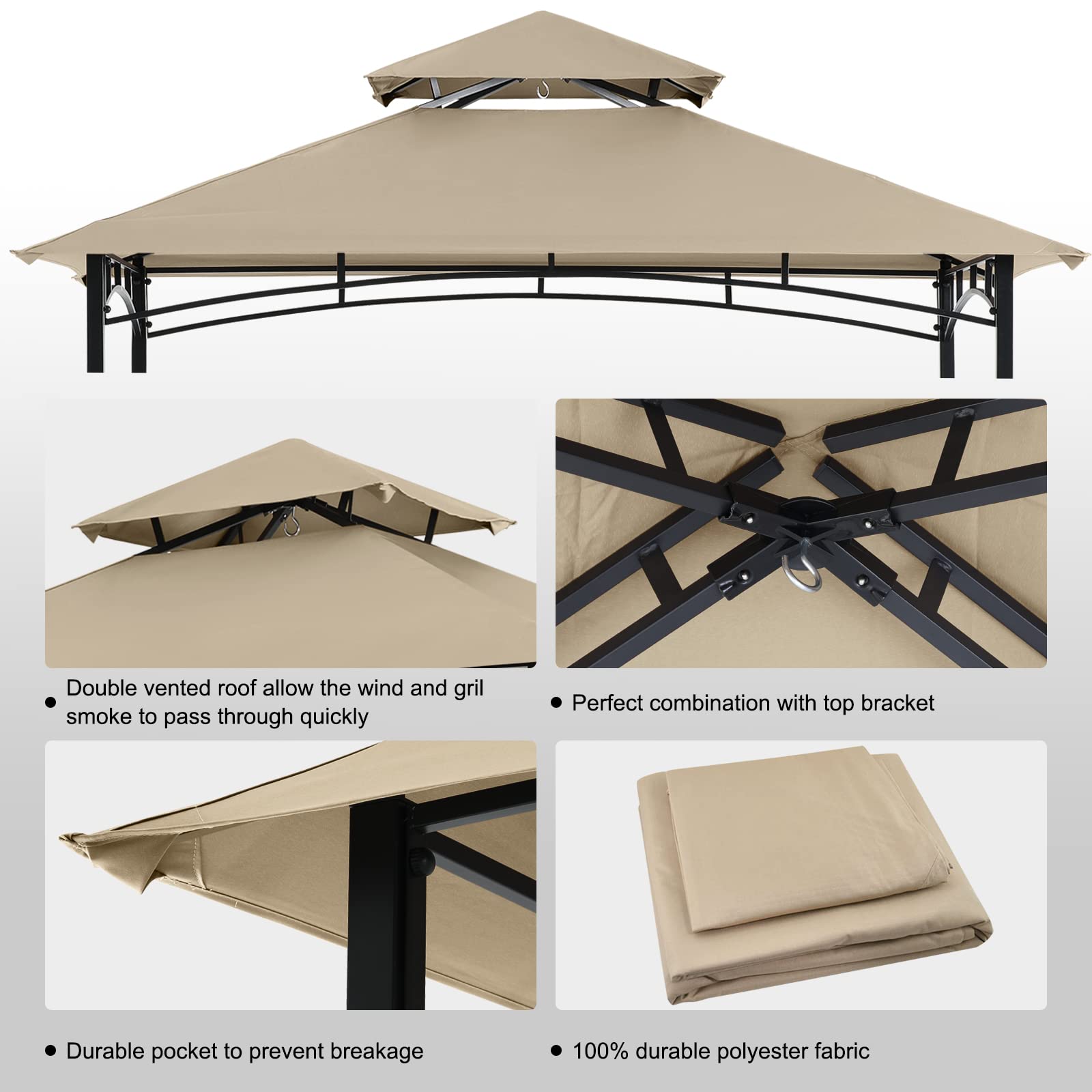 ● Double vented roof allow the wind and gril smoke to pass through quickly

● Perfect combination with top bracket

● Durable pocket to prevent breakage

● 100% durable polyester fabric