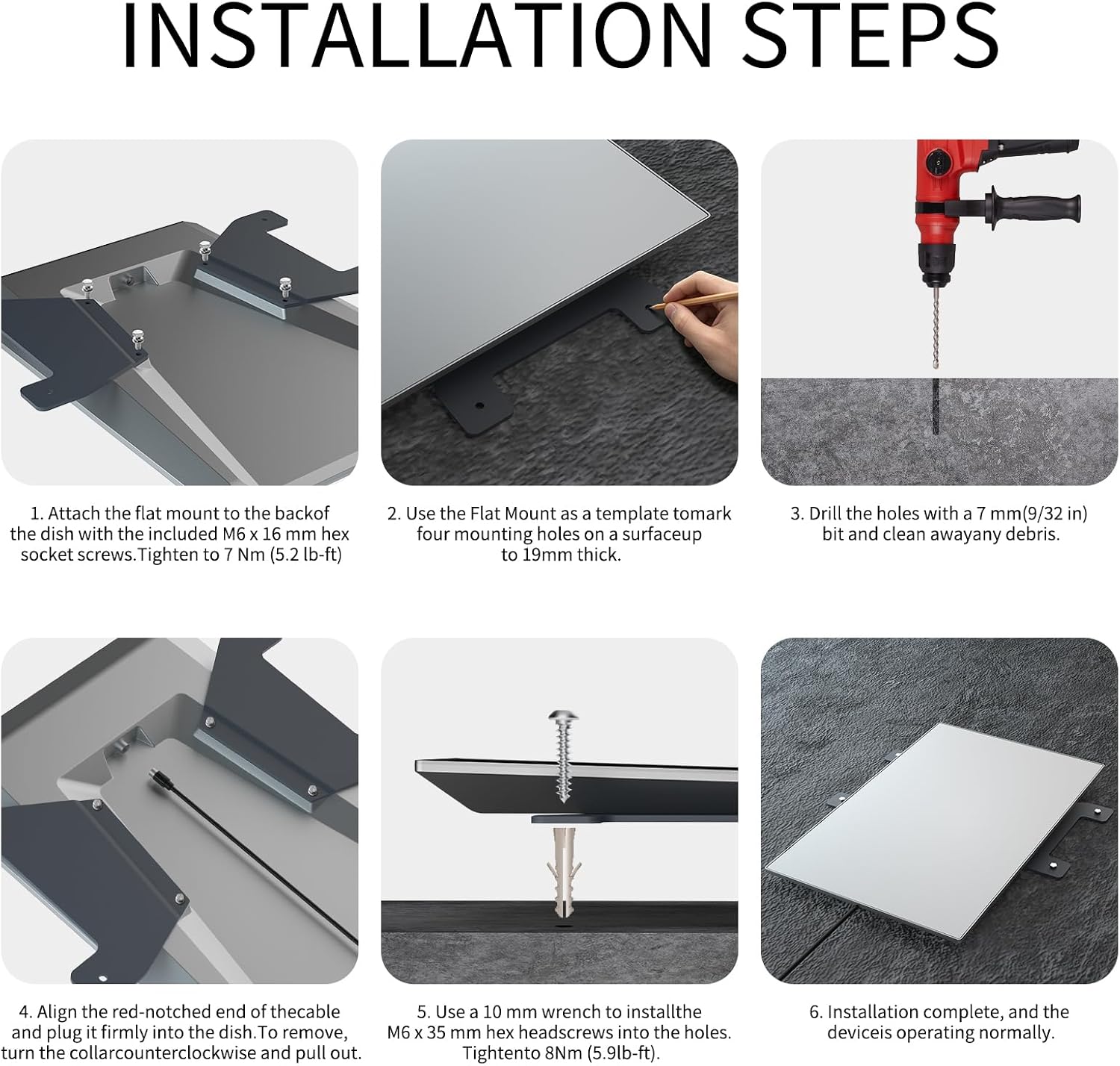 INSTALLATION STEPS

1. Attach the flat mount to the backof the dish with the included M6 x 16 mm hex socket screws.Tighten to 7 Nm (5.2 lb-ft)

2. Use the Flat Mount as a template tomark four mounting holes on a surfaceup to 19mm thick.

3. Drill the holes with a 7 mm(9/32 in) bit and clean awayany debris.

4. Align the red-notched end of thecable and plug it firmly into the dish.To remove, turn the collarcounterclockwise and pull out.

5. Use a 10 mm wrench to installthe M6 x 35 mm hex headscrews into the holes. Tightento 8Nm (5.9lb-ft).

6. Installation complete, and the deviceis operating normally.