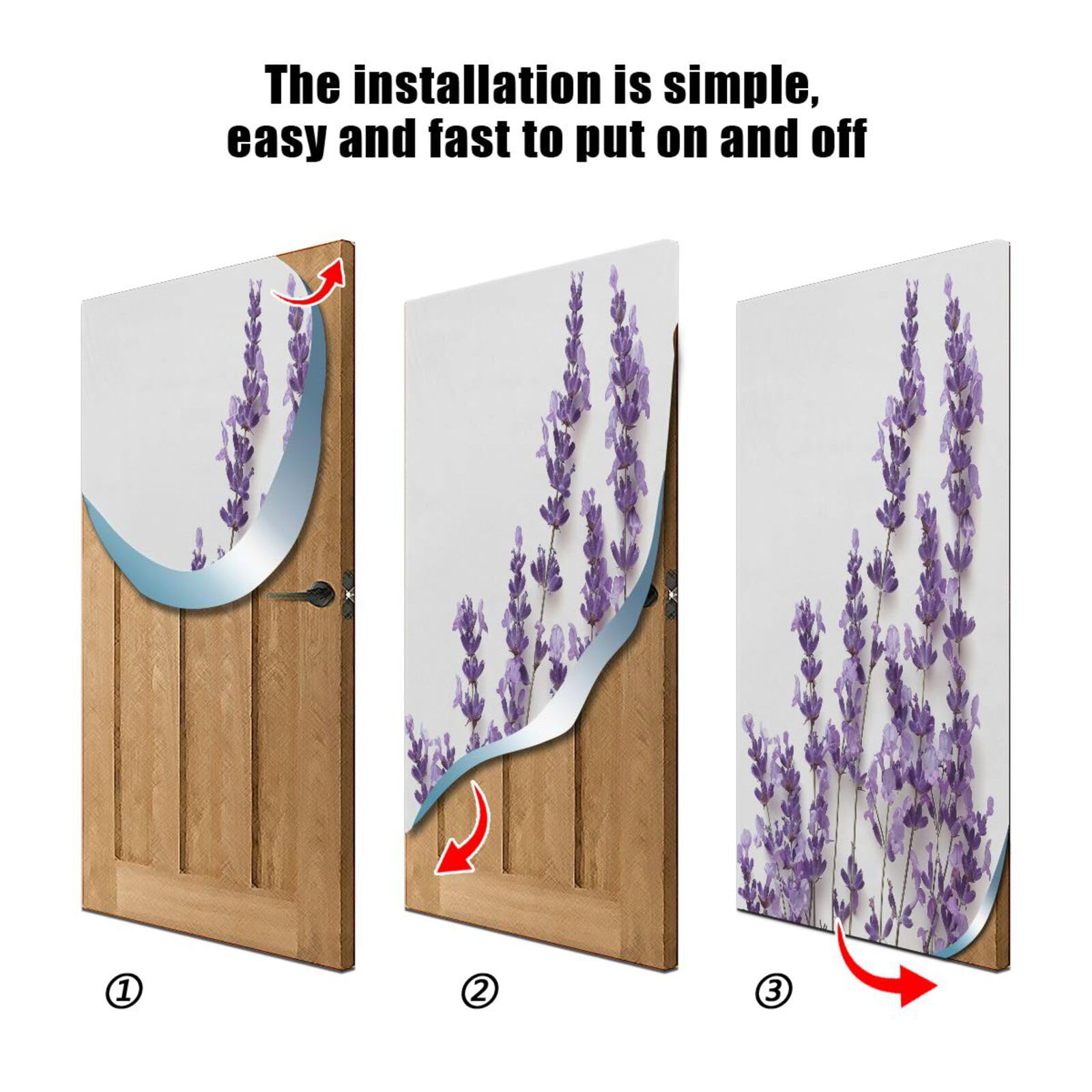 The installation is simple, easy and fast to put on and off

①

②

③