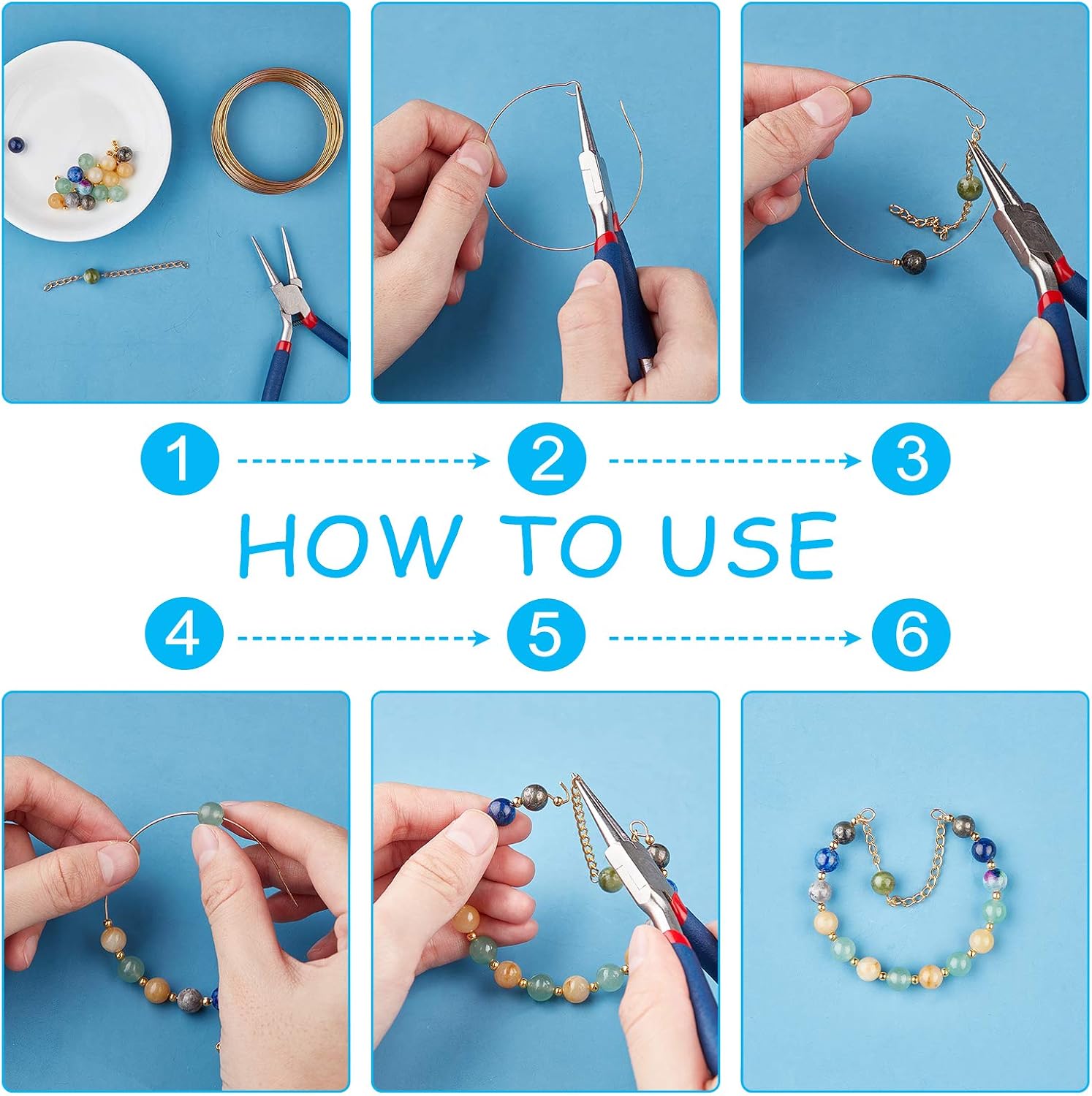 1
2
3

HOW TO USE

4
5
6