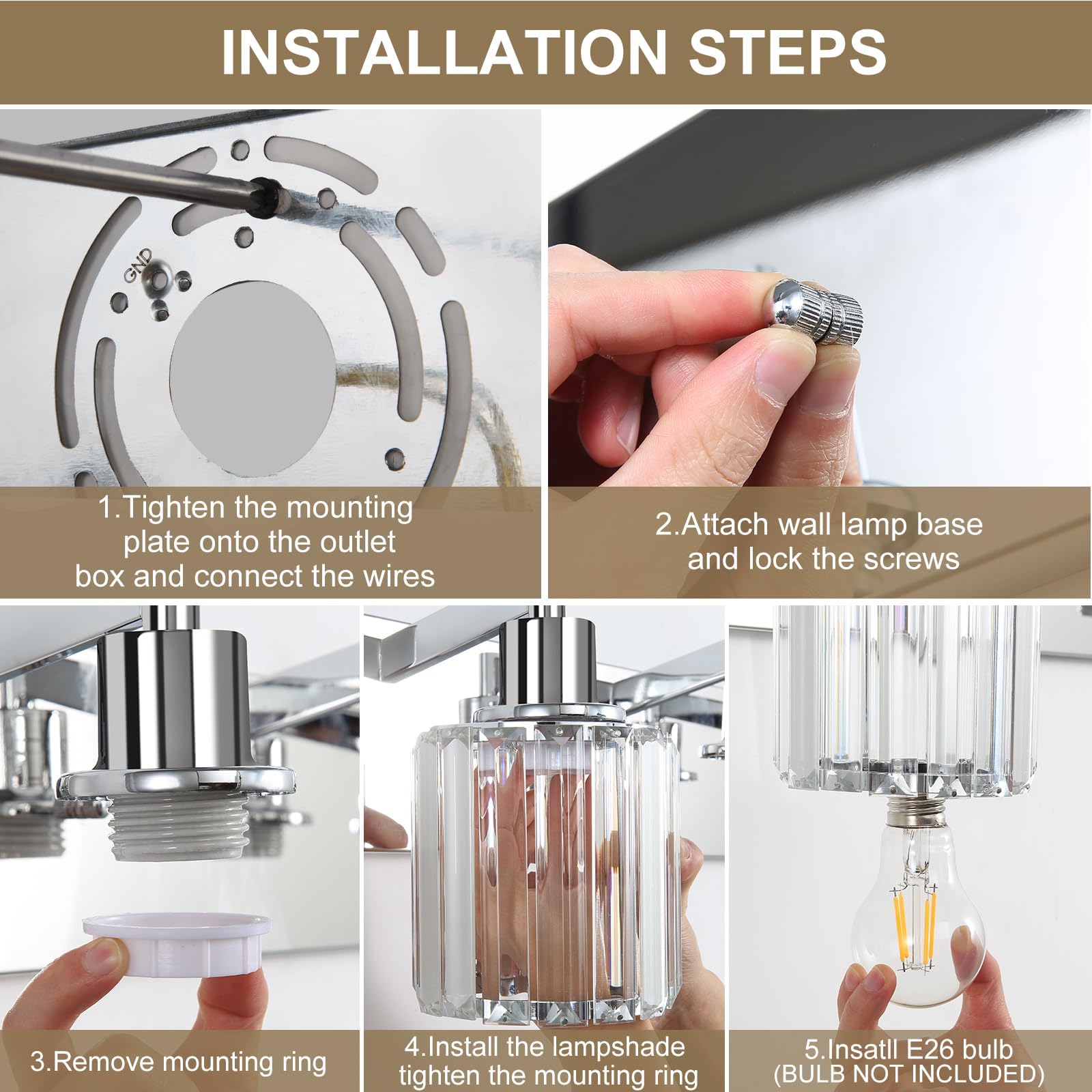 INSTALLATION STEPS

GND

1.Tighten the mounting plate onto the outlet box and connect the wires

2.Attach wall lamp base and lock the screws

3.Remove mounting ring

4.Install the lampshade tighten the mounting ring

5.Insatll E26 bulb
(BULB NOT INCLUDED)