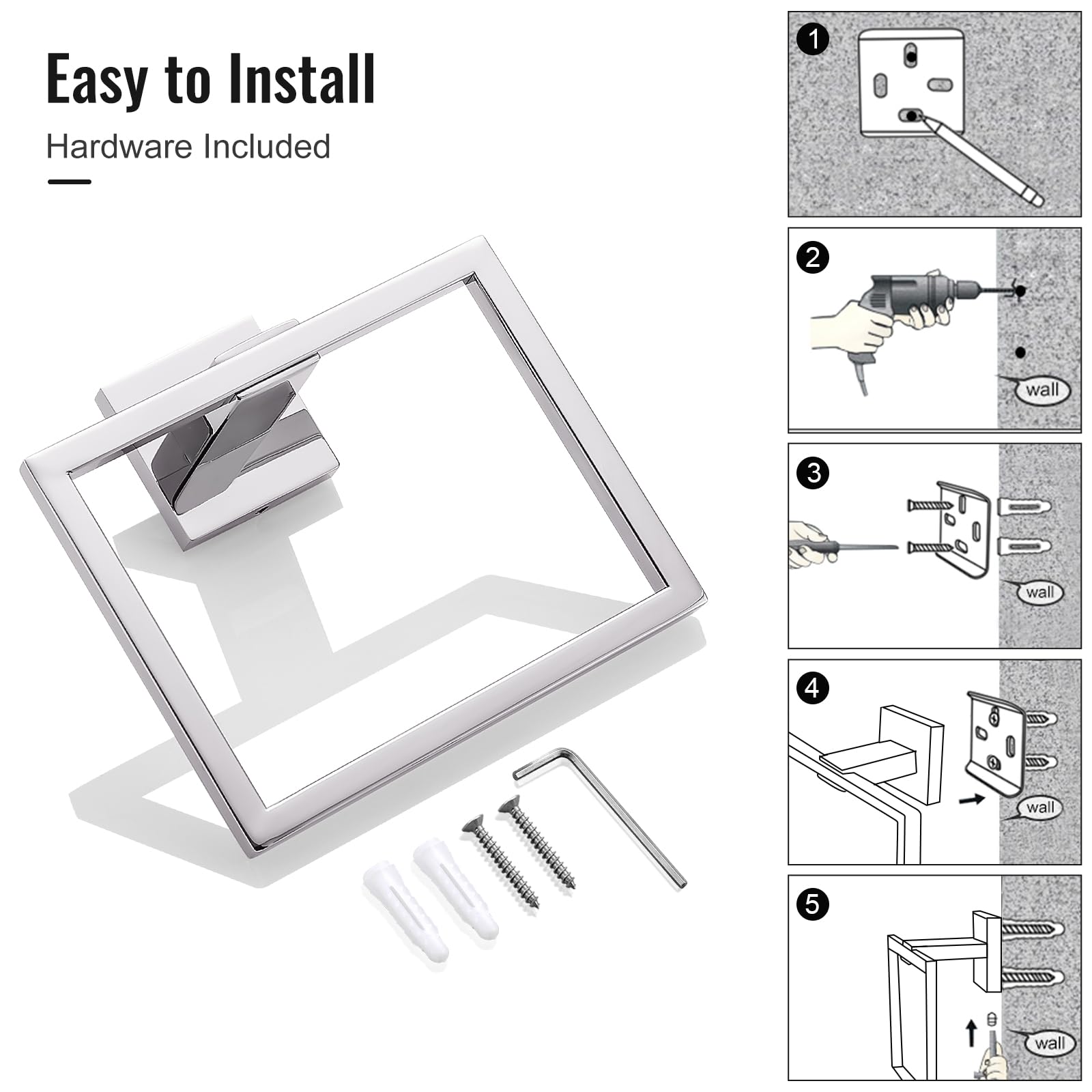 Easy to Install
Hardware Included

1

2
wall

3
wall

4
wall

5
wall