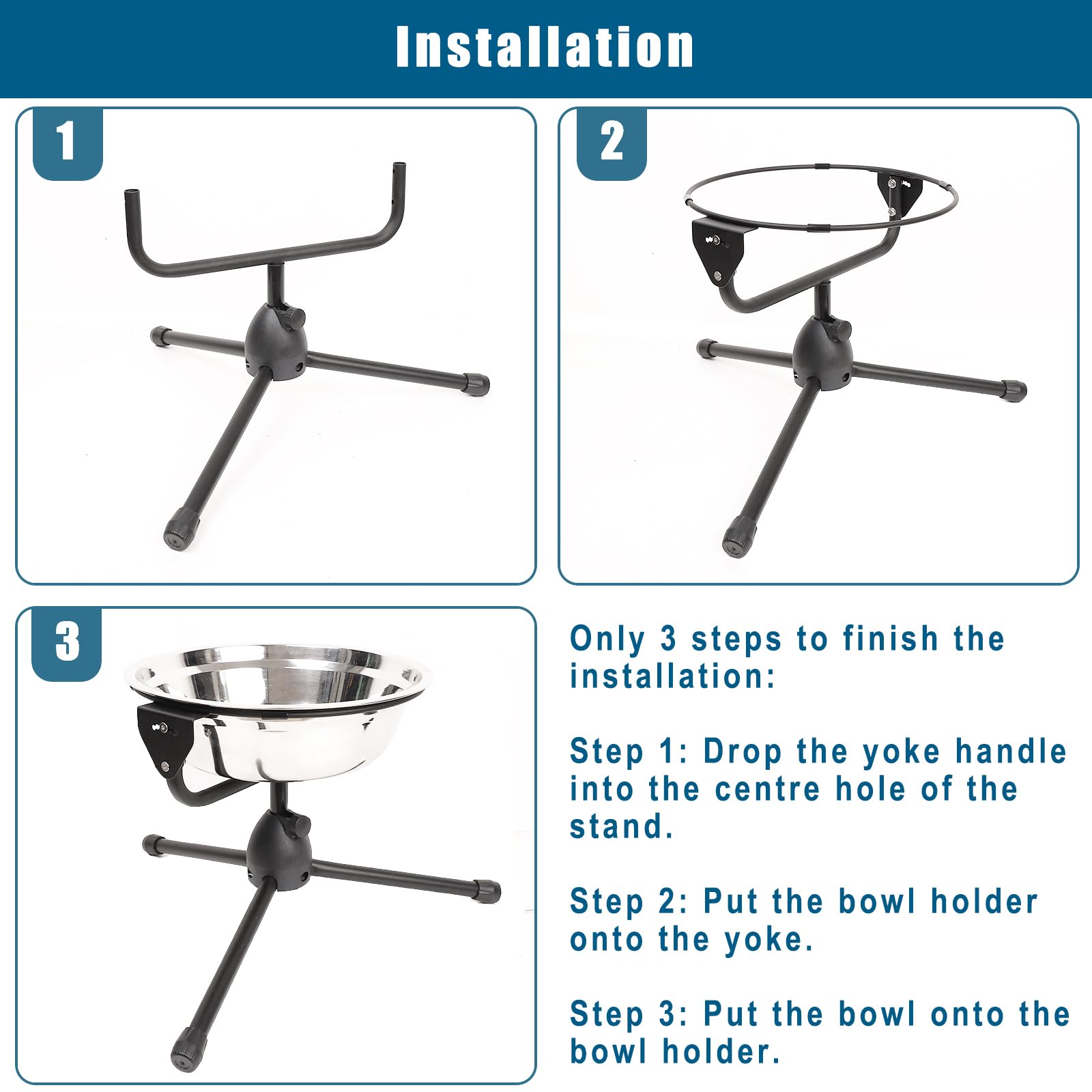 Installation

1

2

3

Only 3 steps to finish the installation:

Step 1: Drop the yoke handle into the centre hole of the stand.

Step 2: Put the bowl holder onto the yoke.

Step 3: Put the bowl onto the bowl holder.