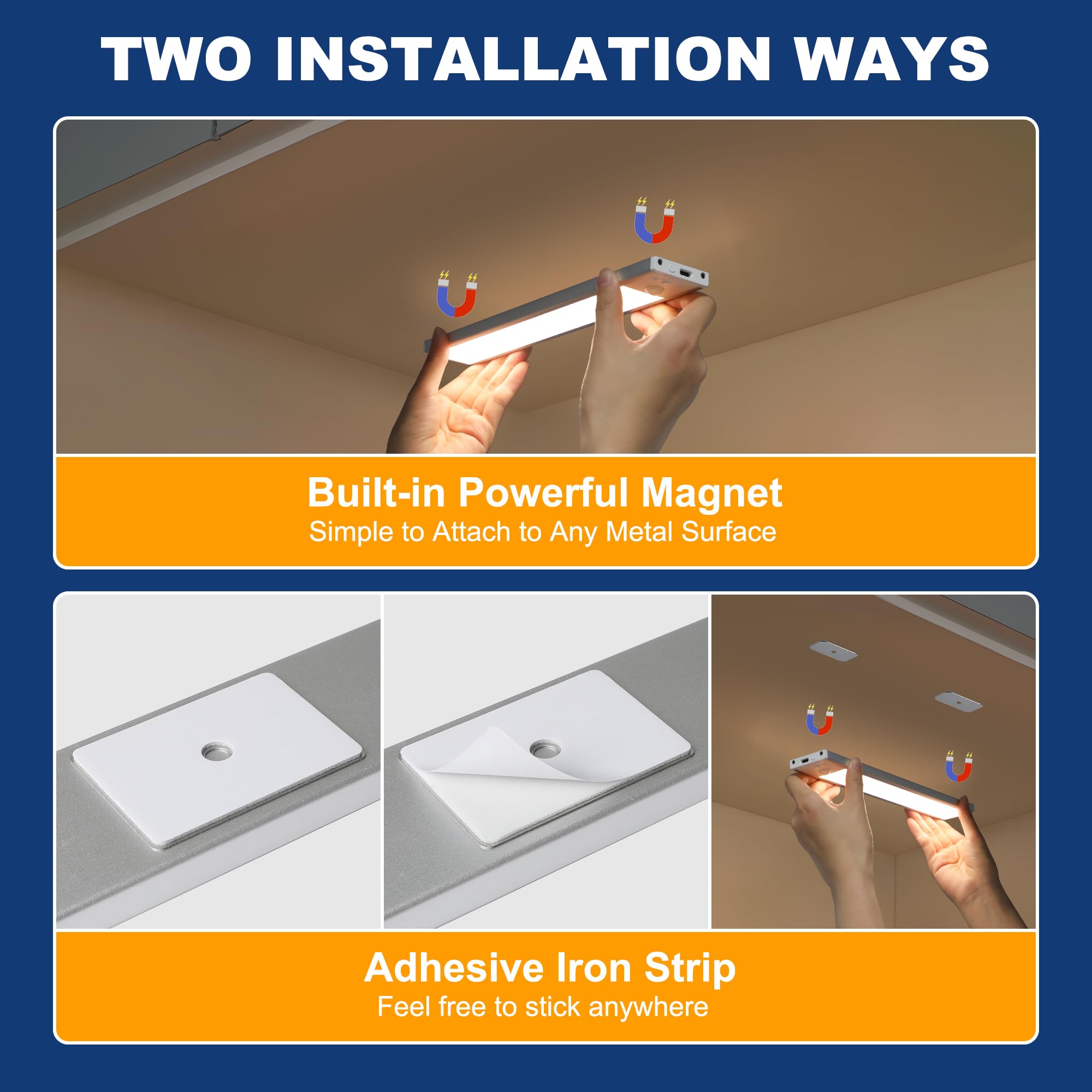 TWO INSTALLATION WAYS

Built-in Powerful Magnet
Simple to Attach to Any Metal Surface

Adhesive Iron Strip
Feel free to stick anywhere