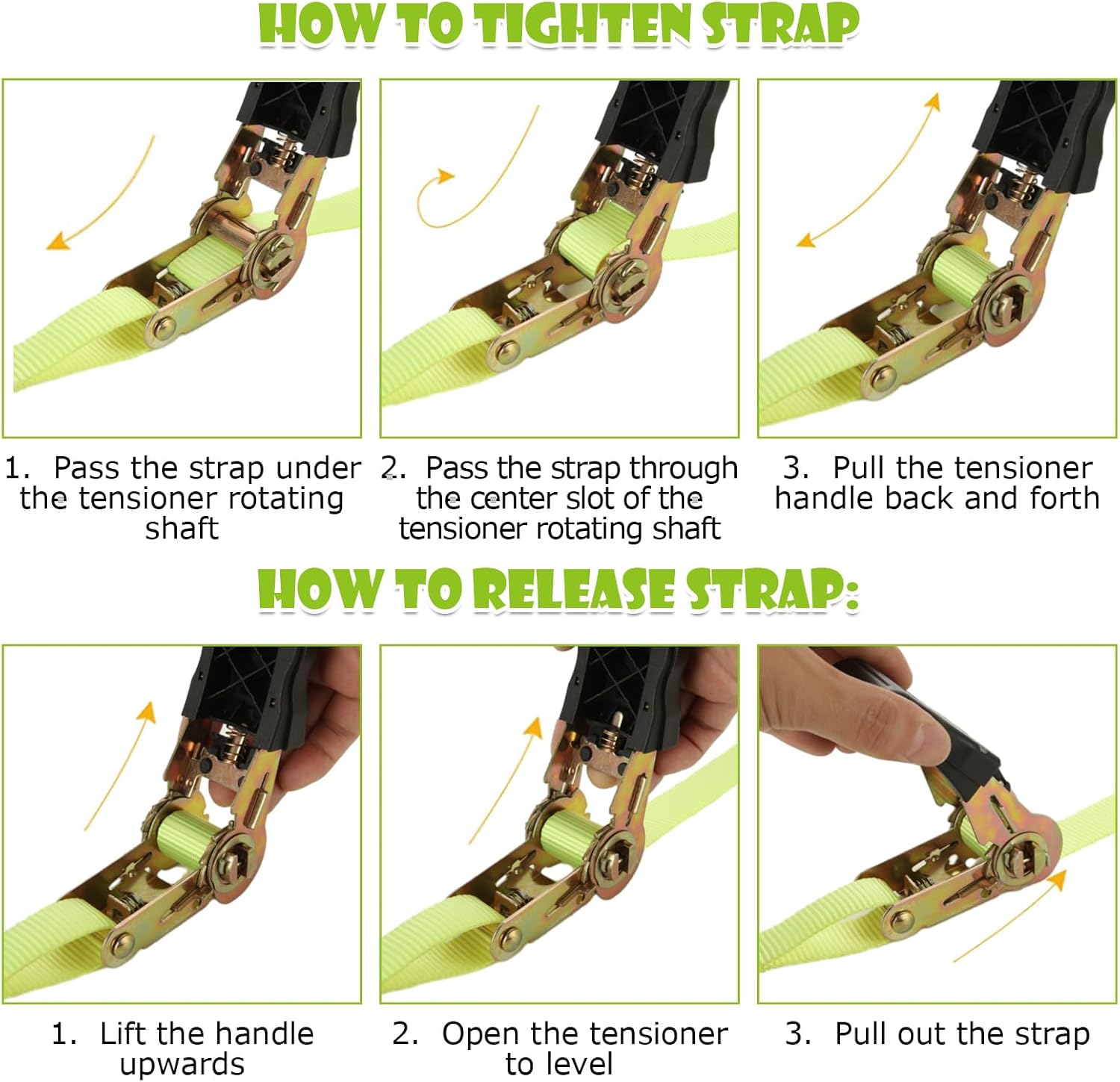 HOW TO TIGHTEN STRAP

1. Pass the strap under the tensioner rotating shaft

2. Pass the strap through the center slot of the tensioner rotating shaft

3. Pull the tensioner handle back and forth

HOW TO RELEASE STRAP:

1. Lift the handle upwards

2. Open the tensioner to level

3. Pull out the strap