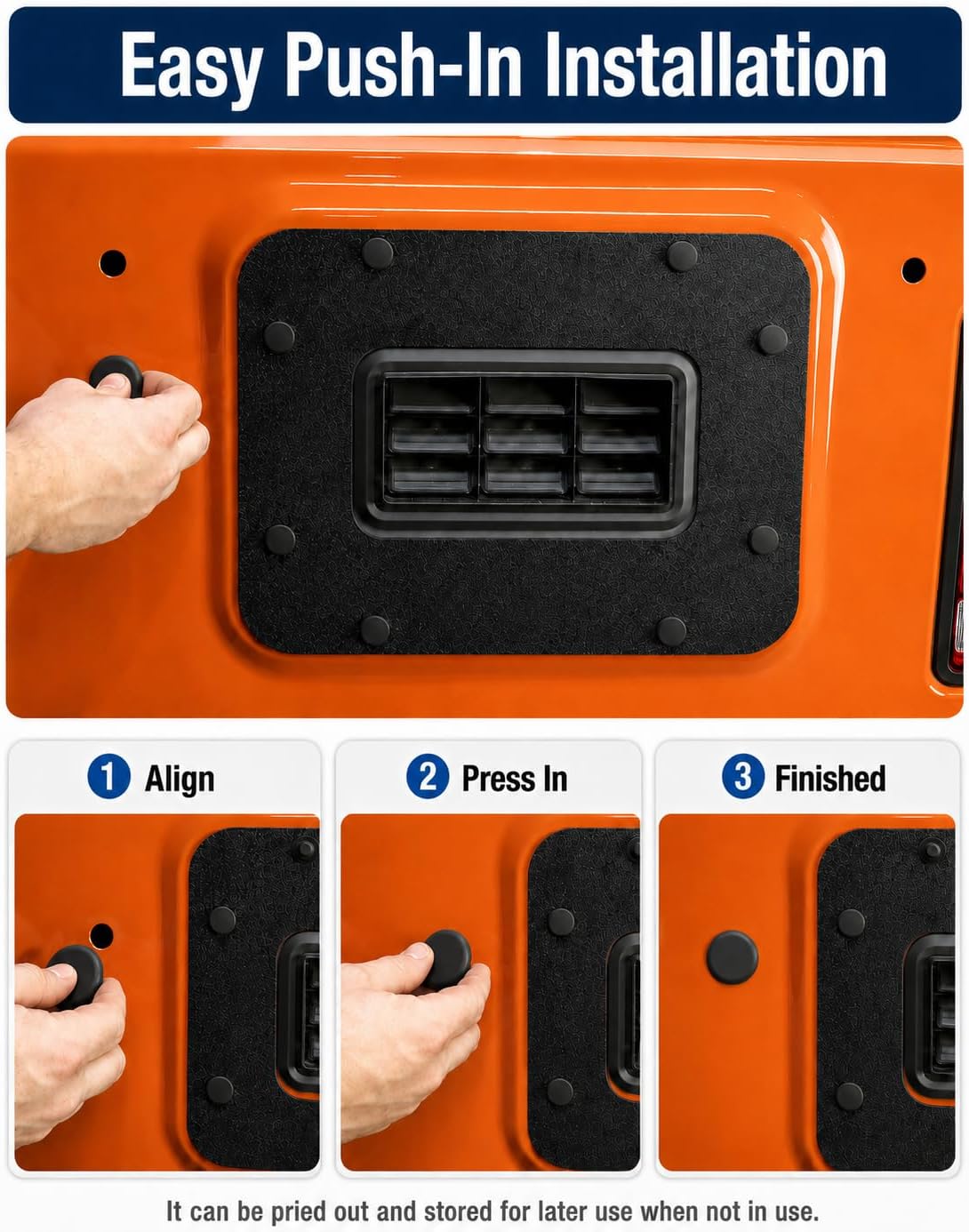 Easy Push-In Installation

1 Align

2 Press In

3 Finished

It can be pried out and stored for later use when not in use.