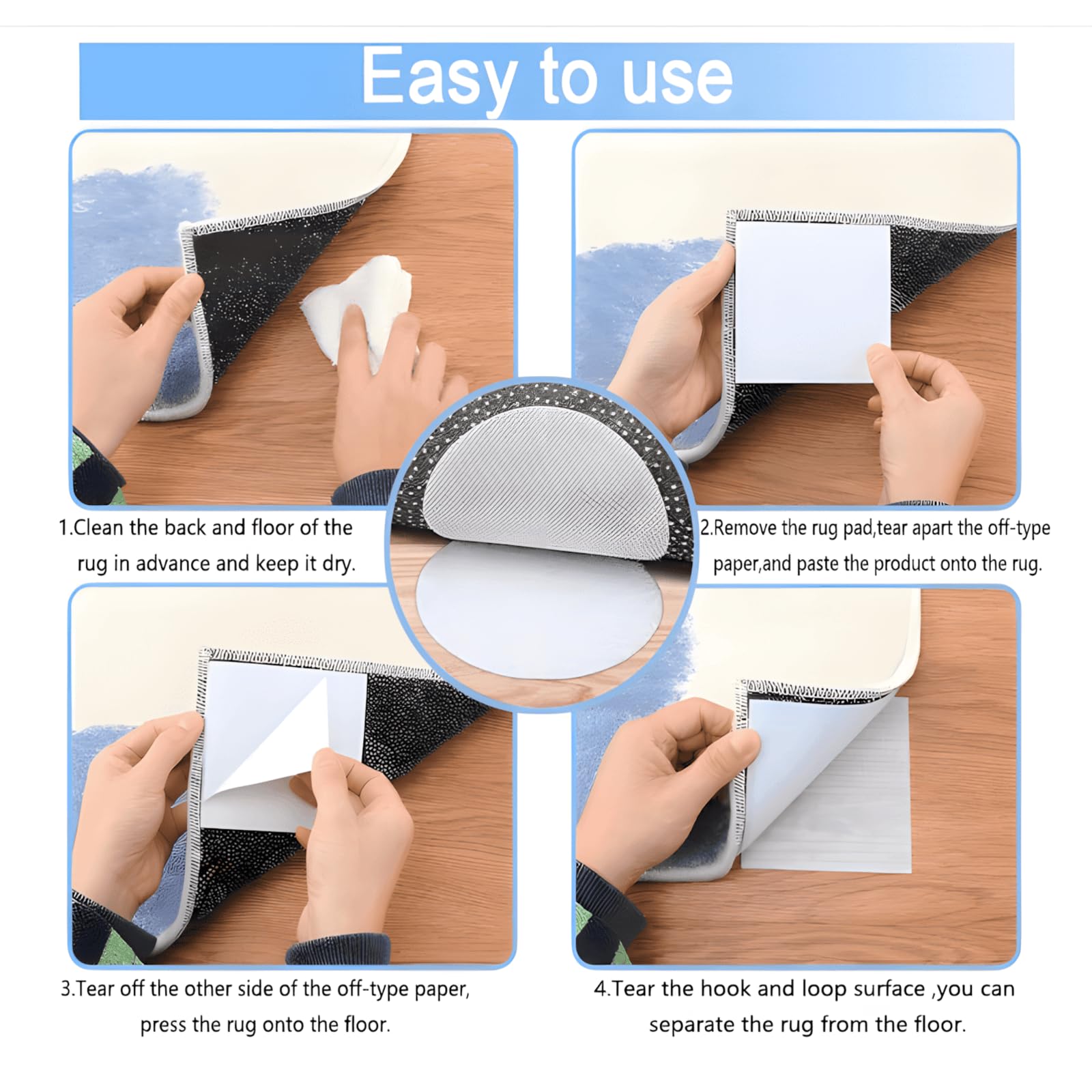 Easy to use

1.Clean the back and floor of the rug in advance and keep it dry.

2.Remove the rug pad,tear apart the off-type paper,and paste the product onto the rug.

3.Tear off the other side of the off-type paper, press the rug onto the floor.

4.Tear the hook and loop surface ,you can separate the rug from the floor.