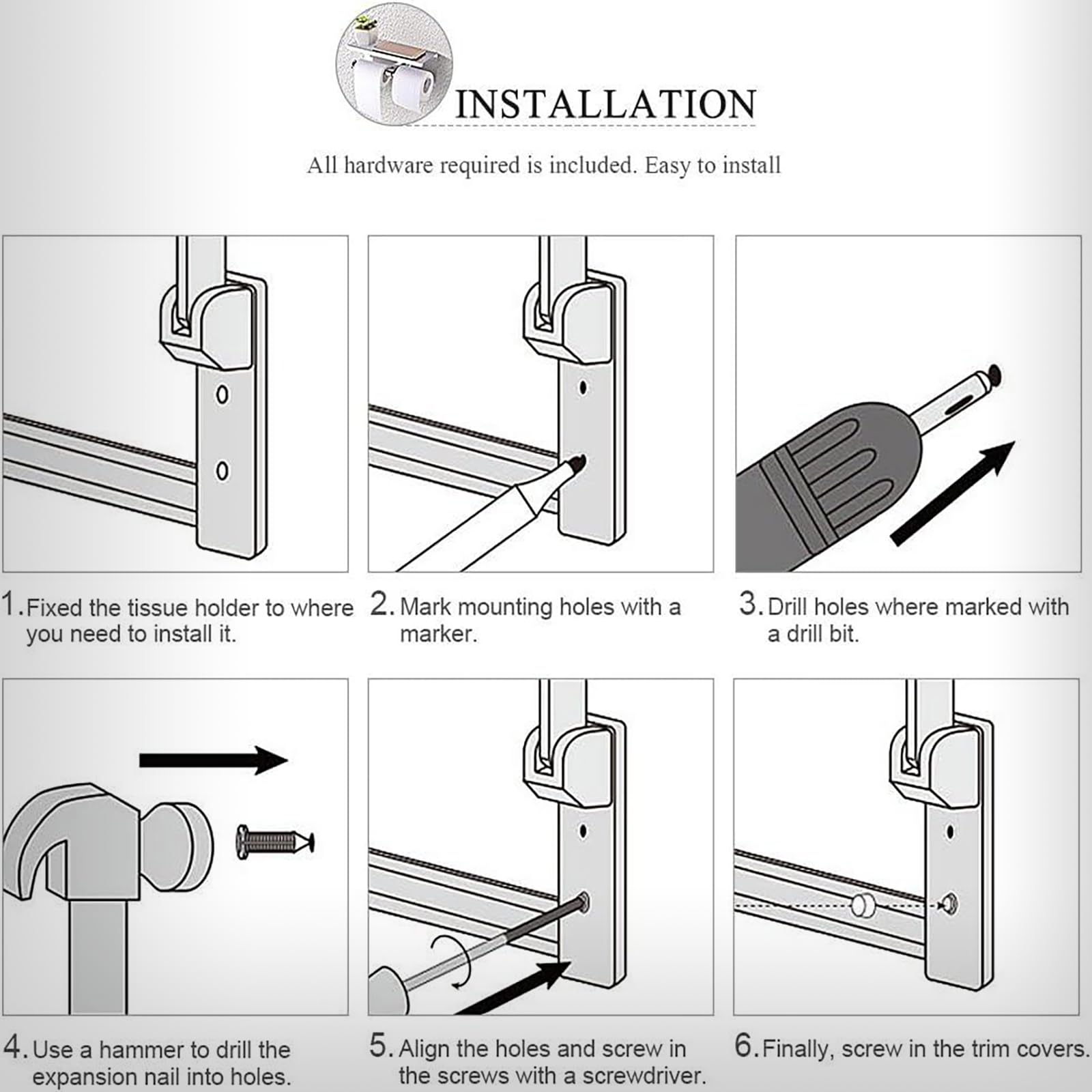 INSTALLATION

All hardware required is included. Easy to install

1. Fixed the tissue holder to where you need to install it.

2. Mark mounting holes with a marker.

3. Drill holes where marked with a drill bit.

4. Use a hammer to drill the expansion nail into holes.

5. Align the holes and screw in the screws with a screwdriver.

6. Finally, screw in the trim covers.