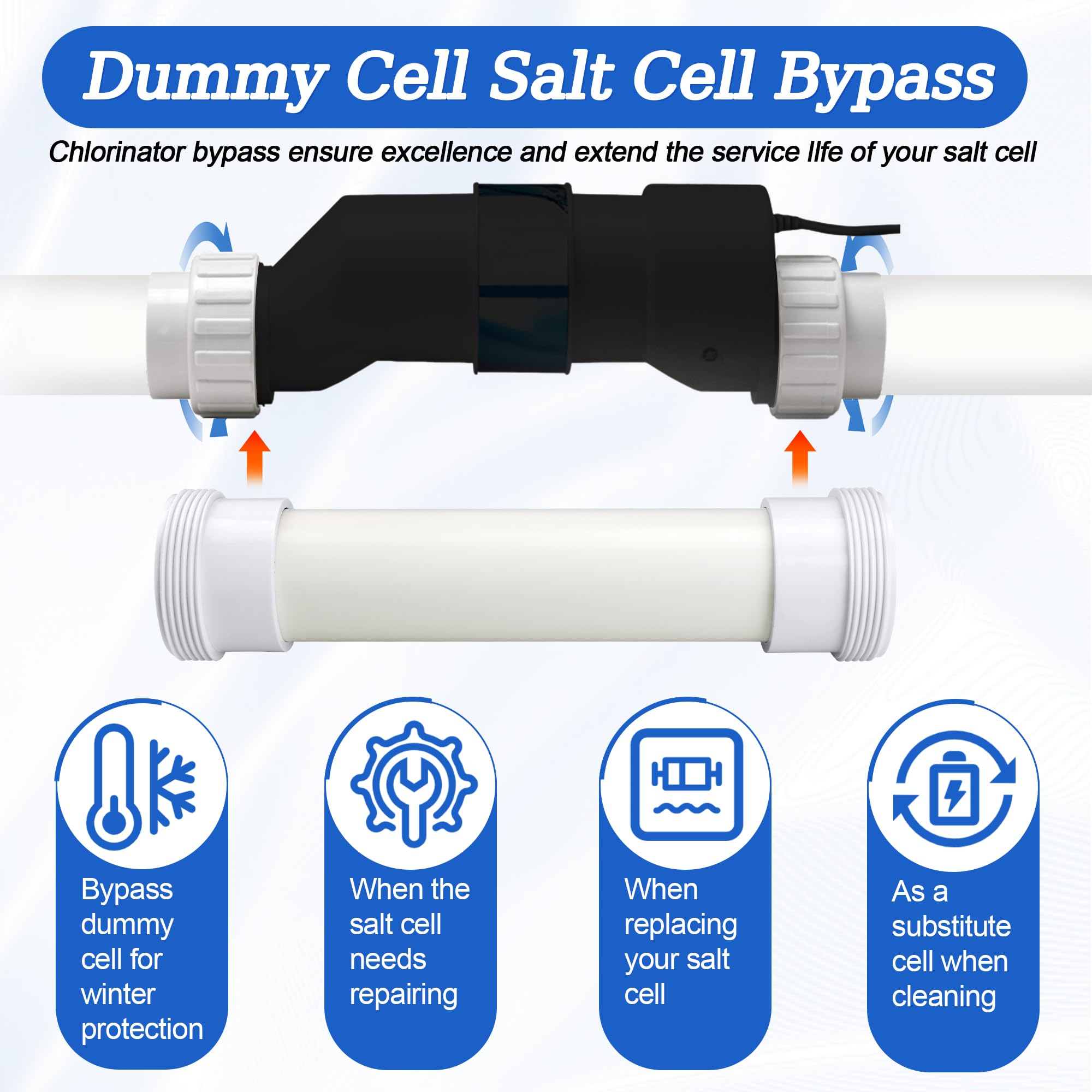 Dummy Cell Salt Cell Bypass

Chlorinator bypass ensure excellence and extend the service life of your salt cell

Bypass dummy cell for winter protection

When the salt cell needs repairing

When replacing your salt cell

As a substitute cell when cleaning