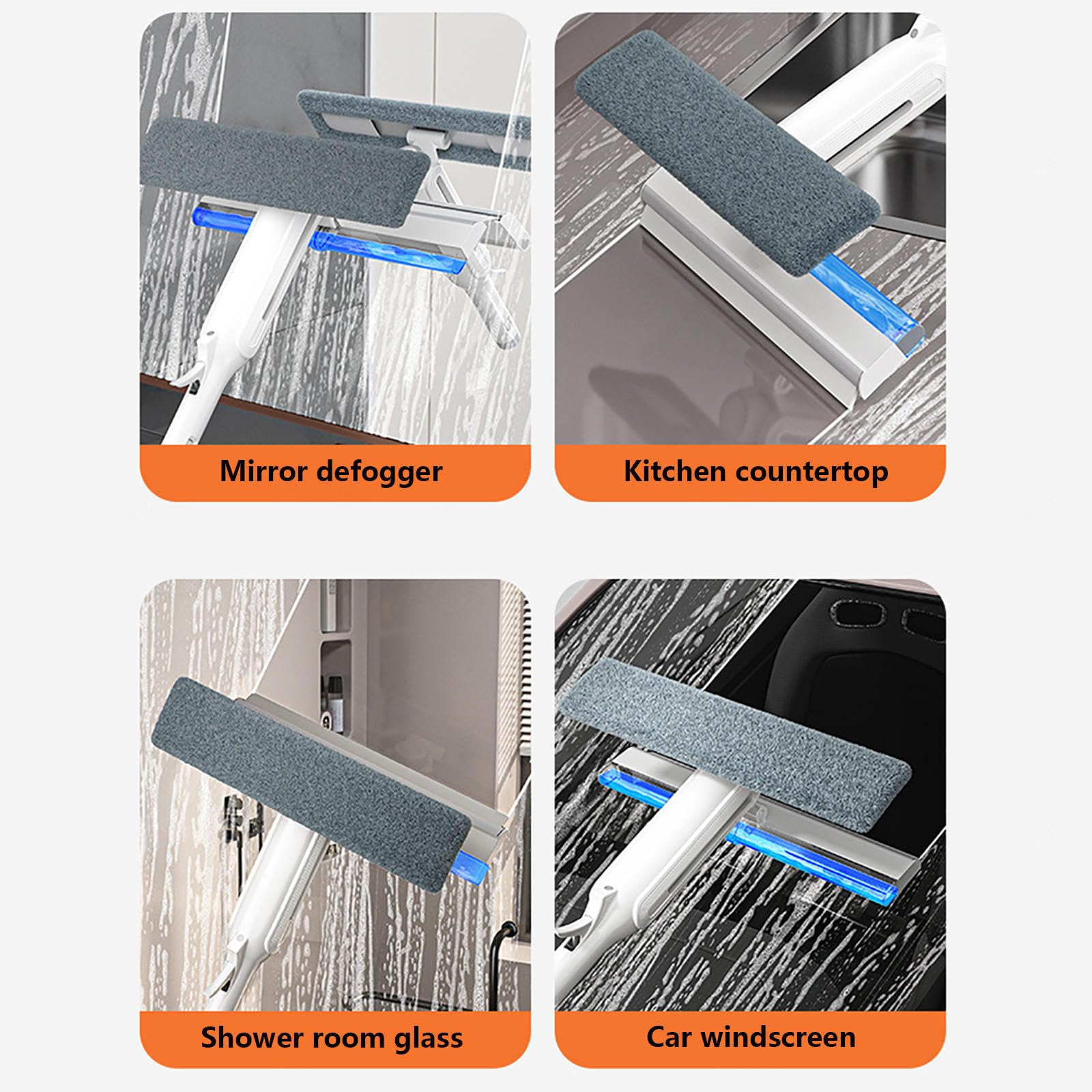 Mirror defogger

Kitchen countertop

Shower room glass

Car windscreen