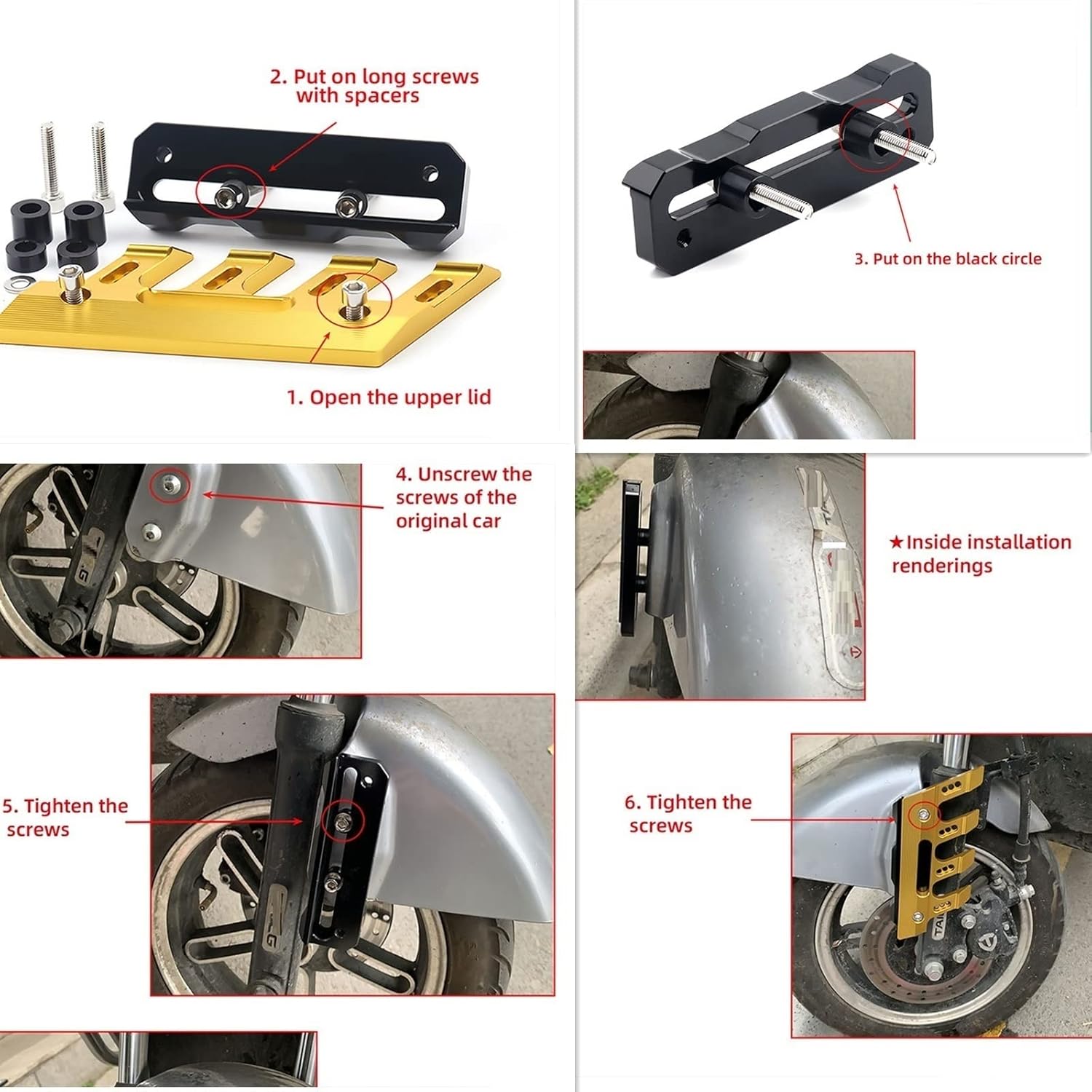 2. Put on long screws with spacers

1. Open the upper lid

3. Put on the black circle

4. Unscrew the screws of the original car

★Inside installation renderings

5. Tighten the screws

6. Tighten the screws