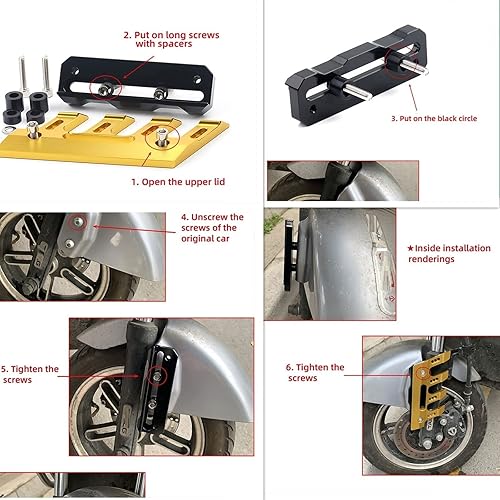 2. Put on long screws with spacers

1. Open the upper lid

3. Put on the black circle

4. Unscrew the screws of the original car

★Inside installation renderings

5. Tighten the screws

6. Tighten the screws