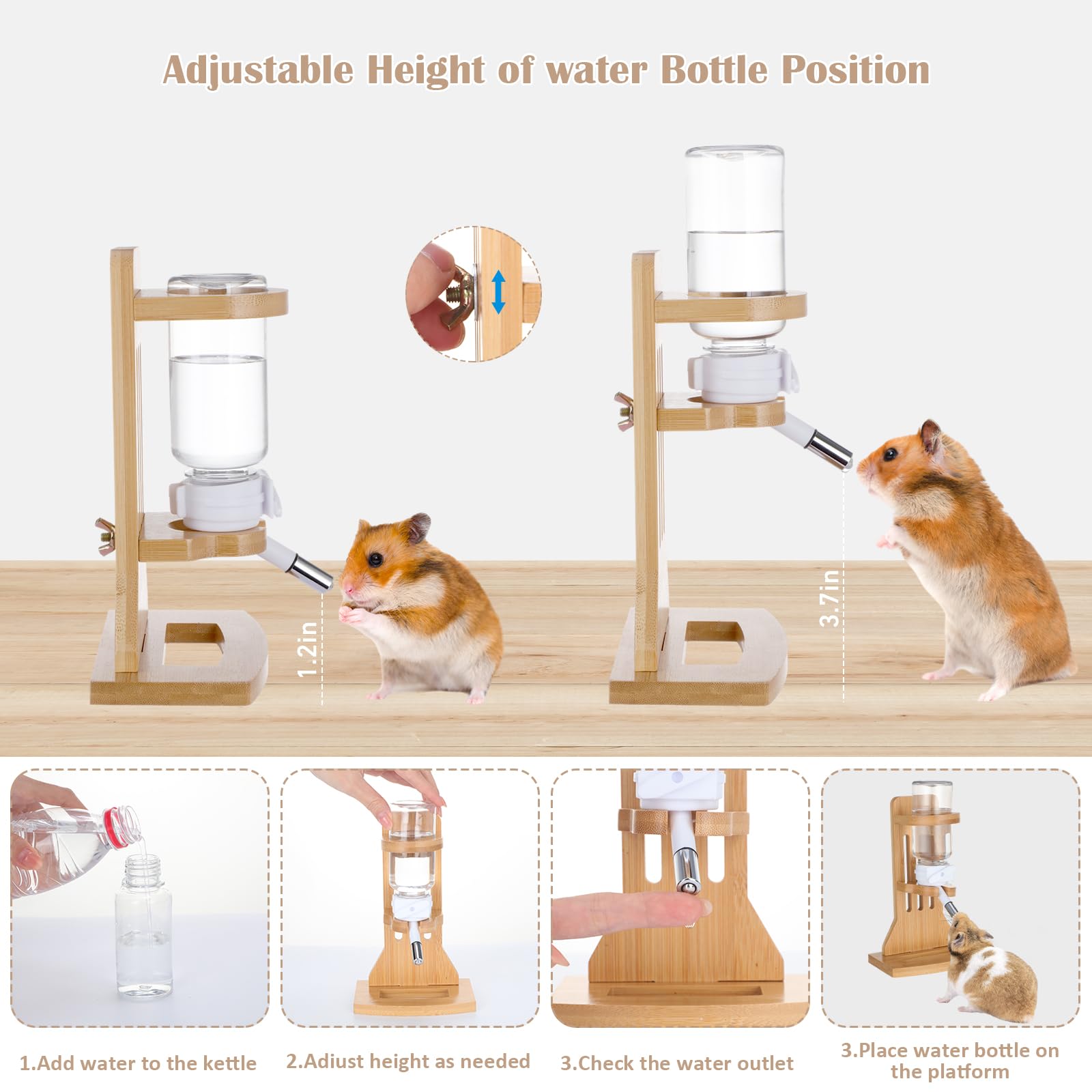 Adjustable Height of water Bottle Position

1.2in

3.7in

1.Add water to the kettle

2.Adiust height as needed

3.Check the water outlet

3.Place water bottle on the platform