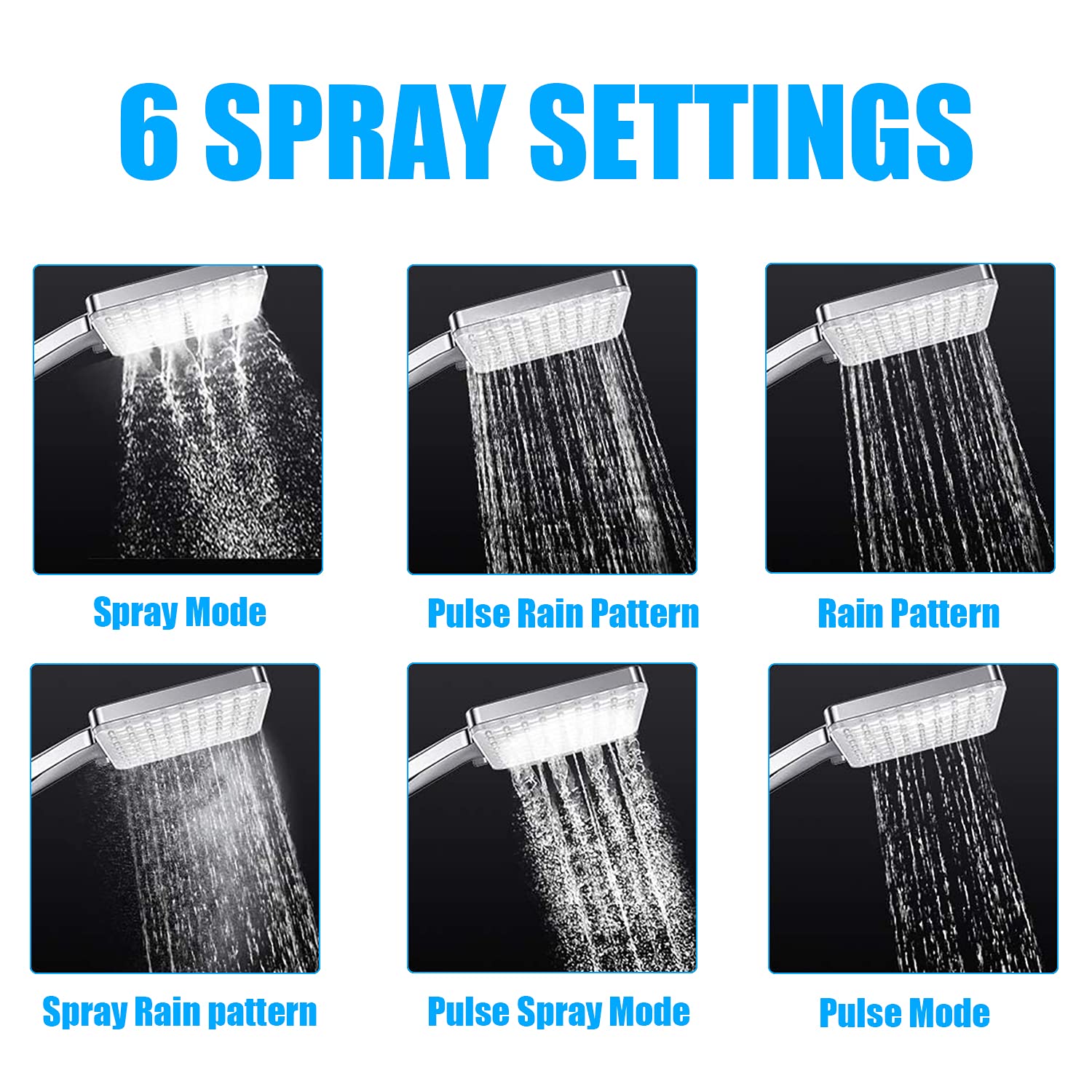 6 SPRAY SETTINGS

Spray Mode

Pulse Rain Pattern

Rain Pattern

Spray Rain pattern

Pulse Spray Mode

Pulse Mode