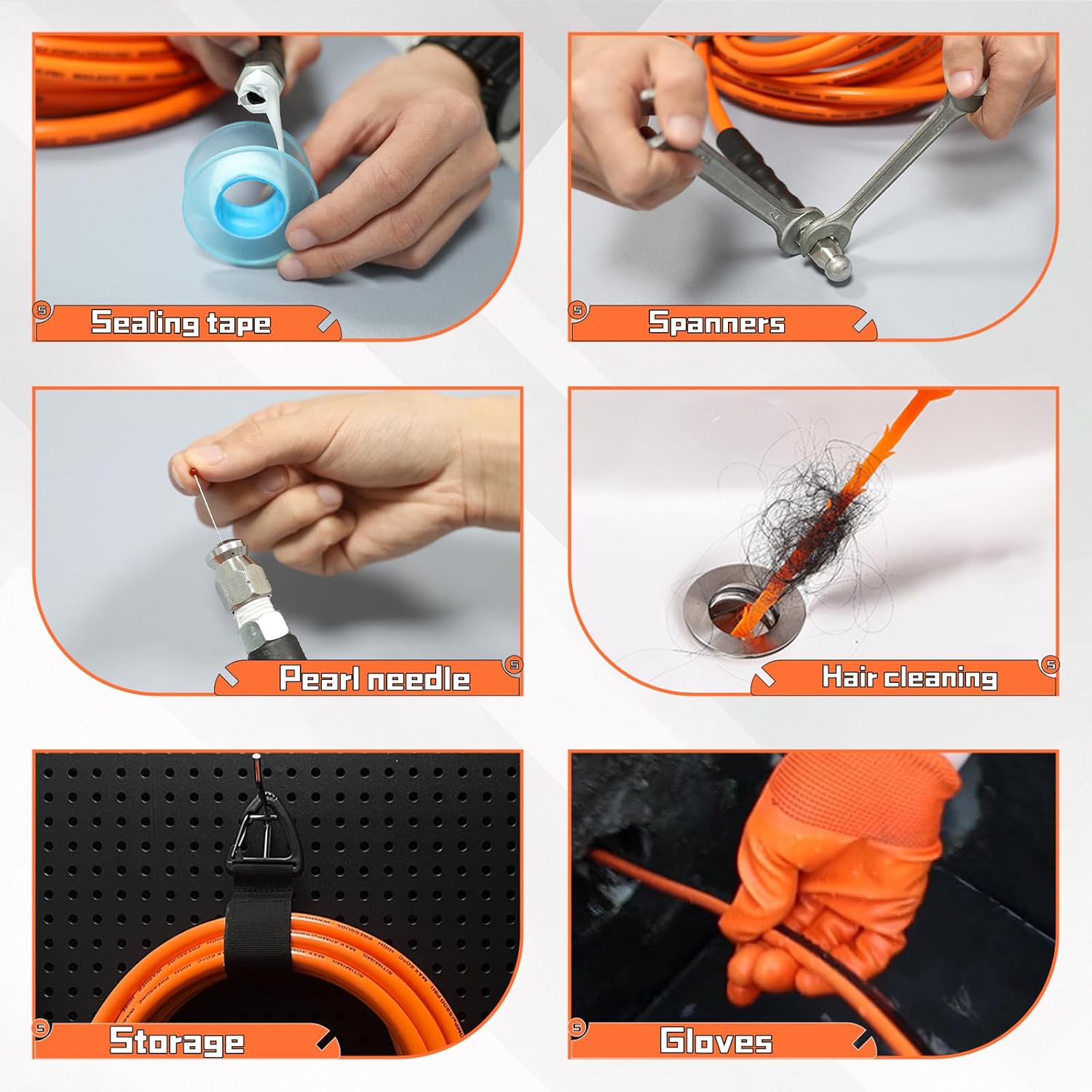 Sealing tape

Spanners

Pearl needle

Hair cleaning

Storage

Gloves