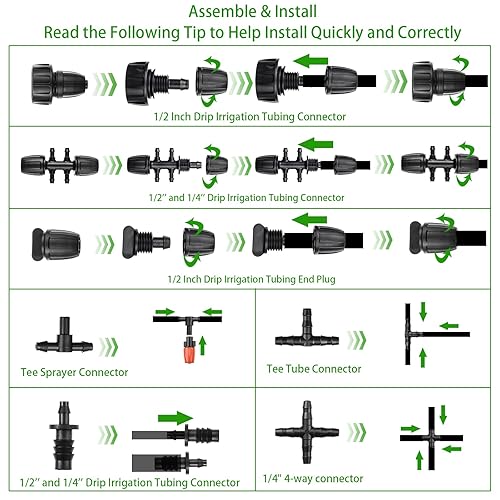 Assemble & Install
Read the Following Tip to Help Install Quickly and Correctly

1/2 Inch Drip Irrigation Tubing Connector

1/2'' and 1/4'' Drip Irrigation Tubing Connector

1/2 Inch Drip Irrigation Tubing End Plug

Tee Sprayer Connector

Tee Tube Connector

1/2'' and 1/4'' Drip Irrigation Tubing Connector

1/4" 4-way connector