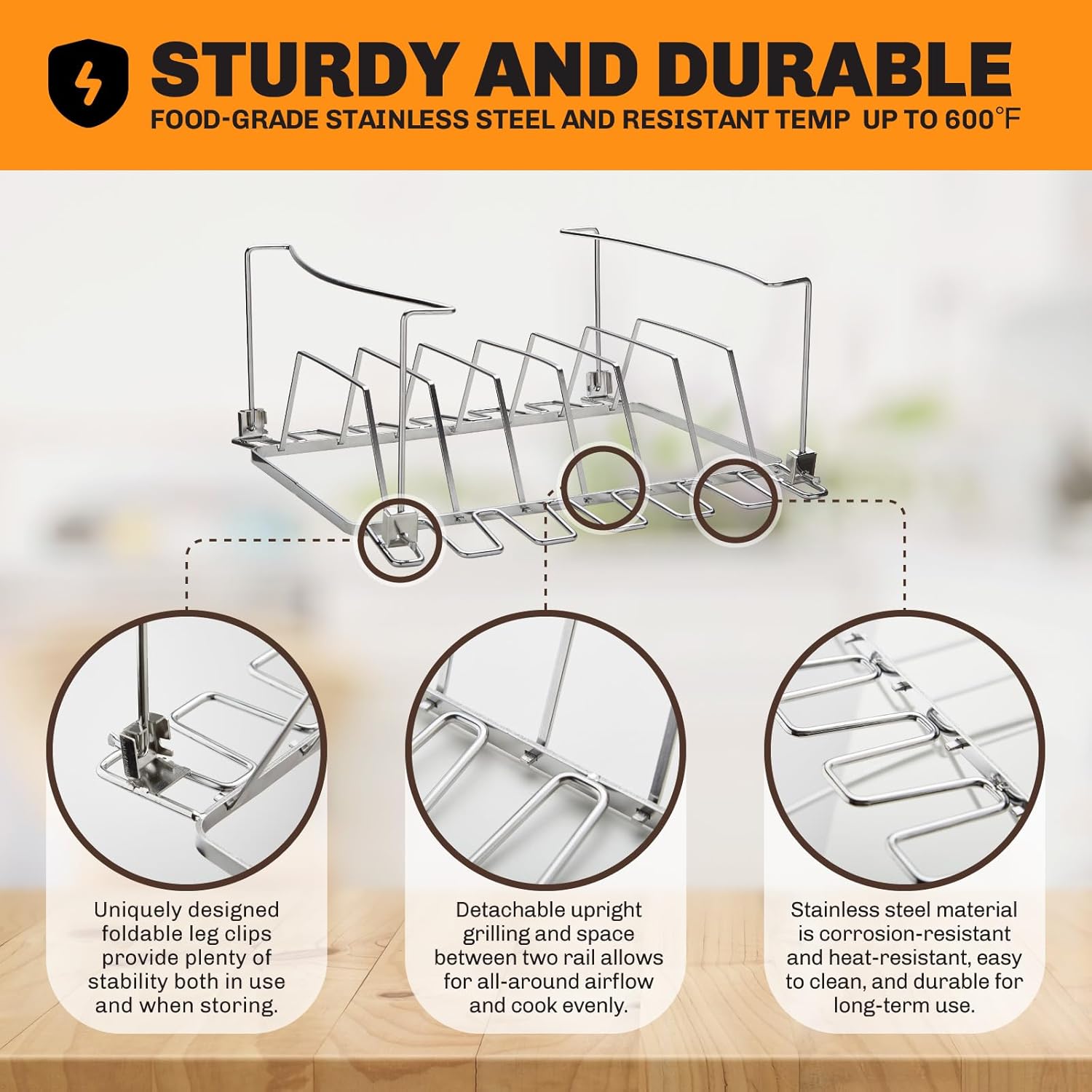 STURDY AND DURABLE
FOOD-GRADE STAINLESS STEEL AND RESISTANT TEMP UP TO 600℉

Uniquely designed foldable leg clips provide plenty of stability both in use and when storing.

Detachable upright grilling and space between two rail allows for all-around airflow and cook evenly.

Stainless steel material is corrosion-resistant and heat-resistant, easy to clean, and durable for long-term use.