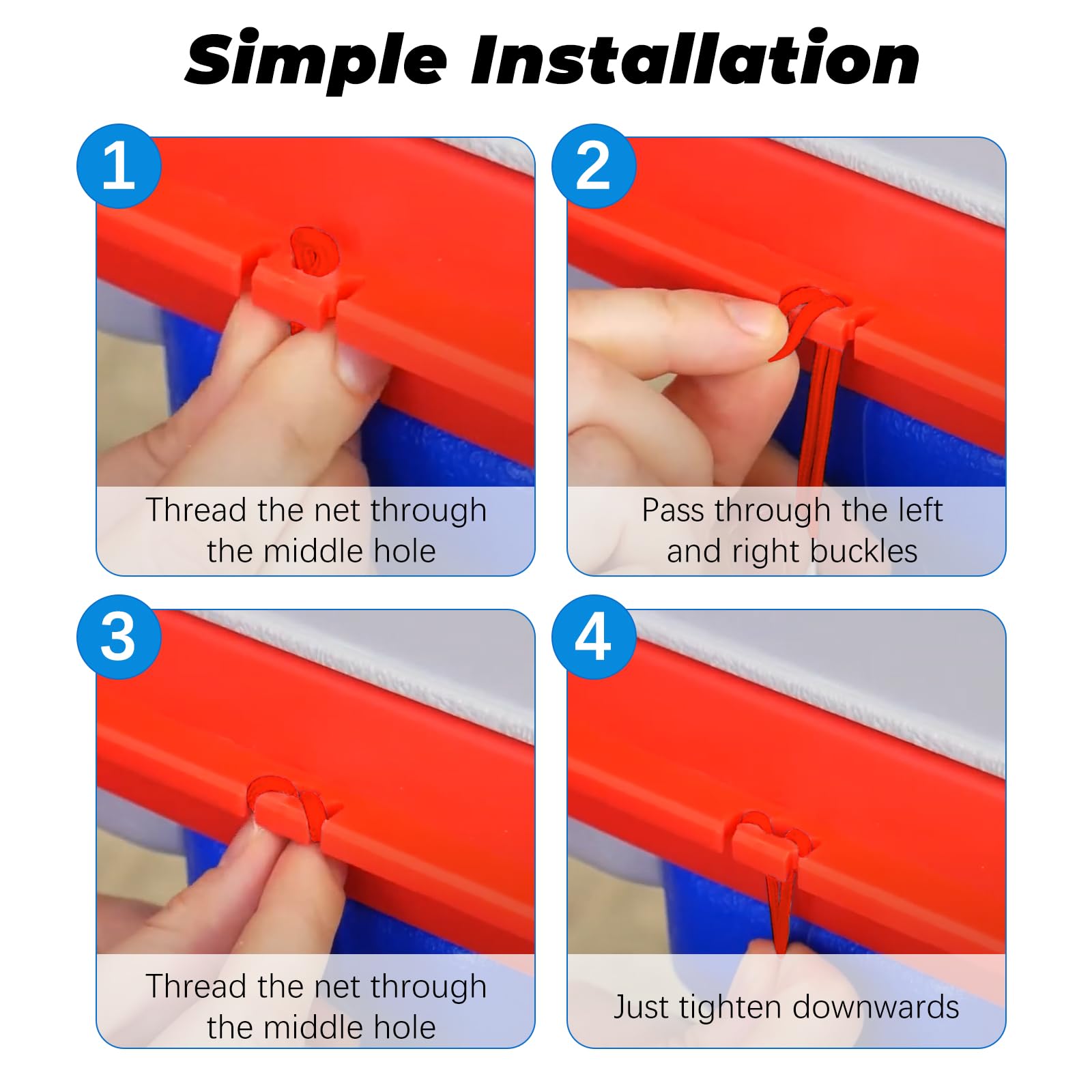 Simple Installation

1

Thread the net through the middle hole

2

Pass through the left and right buckles

3

Thread the net through the middle hole

4

Just tighten downwards