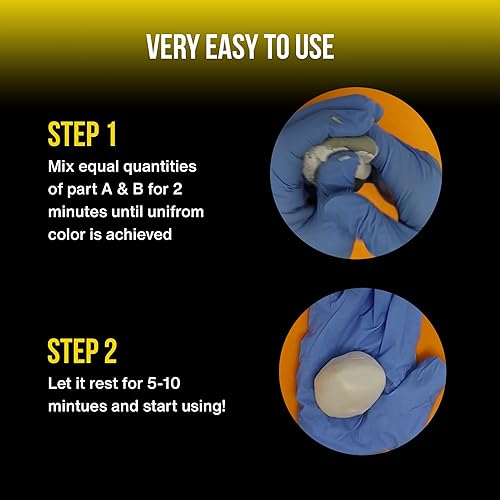 VERY EASY TO USE

STEP 1

Mix equal quantities of part A & B for 2 minutes until unifrom color is achieved

STEP 2

Let it rest for 5-10 mintues and start using!