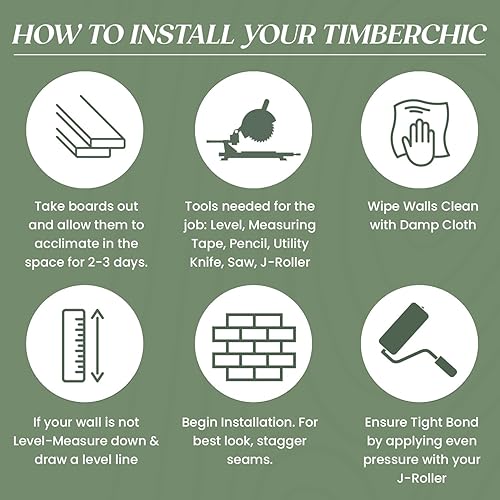 HOW TO INSTALL YOUR TIMBERCHIC

Take boards out and allow them to acclimate in the space for 2-3 days.

Tools needed for the job: Level, Measuring Tape, Pencil, Utility Knife, Saw, J-Roller

Wipe Walls Clean with Damp Cloth

If your wall is not Level-Measure down & draw a level line

Begin Installation. For best look, stagger seams.

Ensure Tight Bond by applying even pressure with your J-Roller