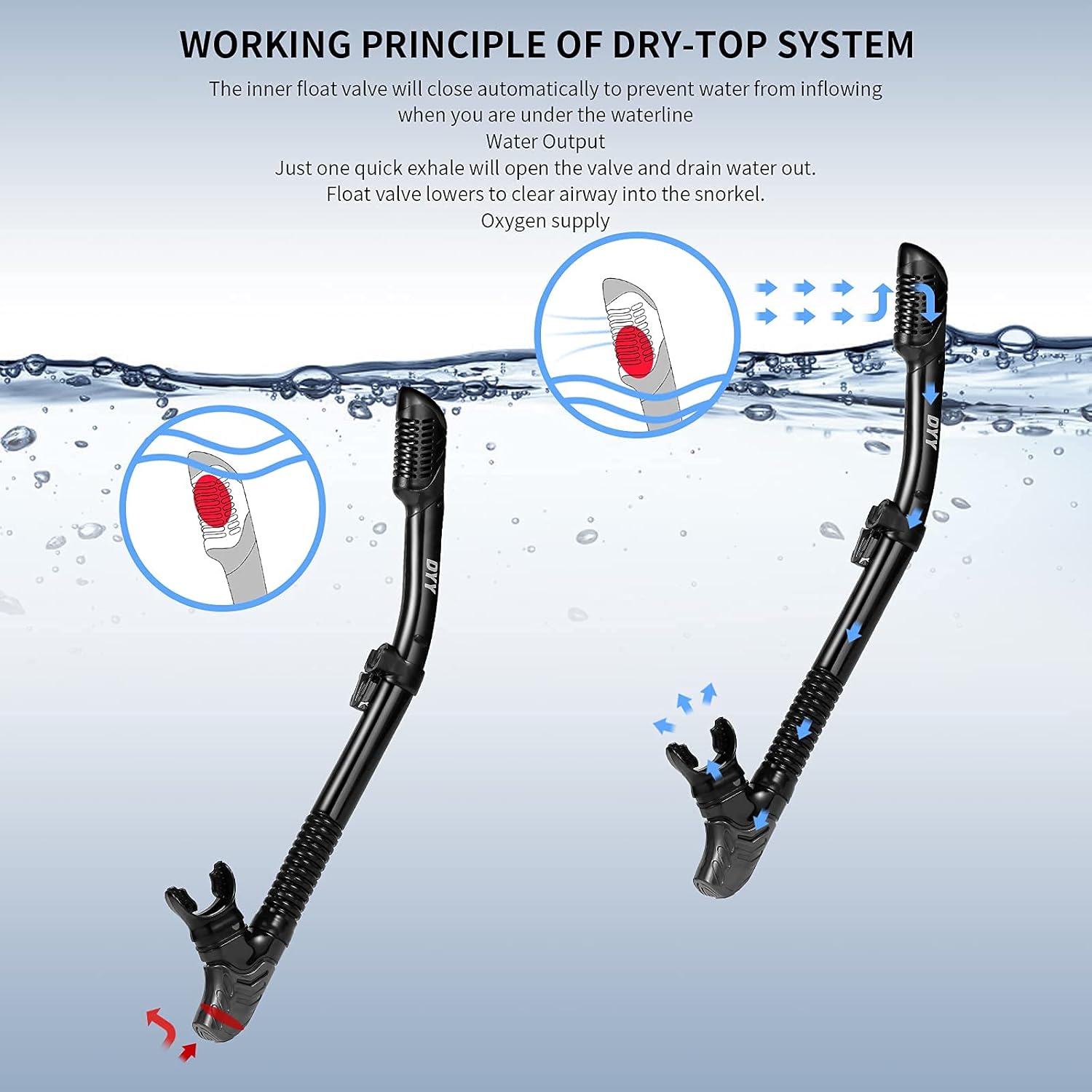 WORKING PRINCIPLE OF DRY-TOP SYSTEM

The inner float valve will close automatically to prevent water from inflowing when you are under the waterline

Water Output

Just one quick exhale will open the valve and drain water out.

Float valve lowers to clear airway into the snorkel.

Oxygen supply

DYY

DYY