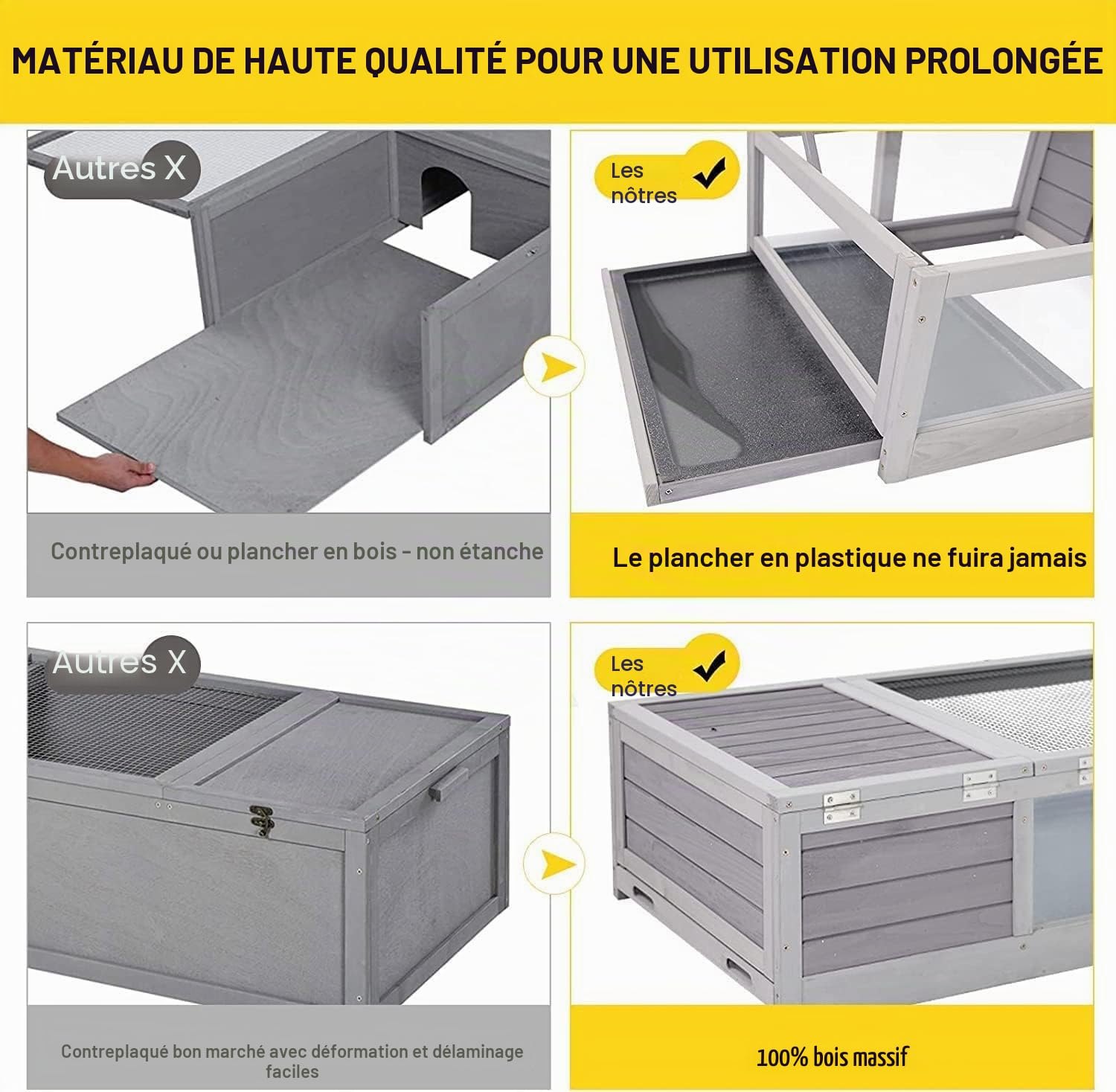 MATÉRIAU DE HAUTE QUALITÉ POUR UNE UTILISATION PROLONGÉE

Autres X

Contreplaqué ou plancher en bois - non étanche

Les nôtres

Le plancher en plastique ne fuira jamais

Autres X

Contreplaqué bon marché avec déformation et délaminage faciles

Les nôtres

100% bois massif