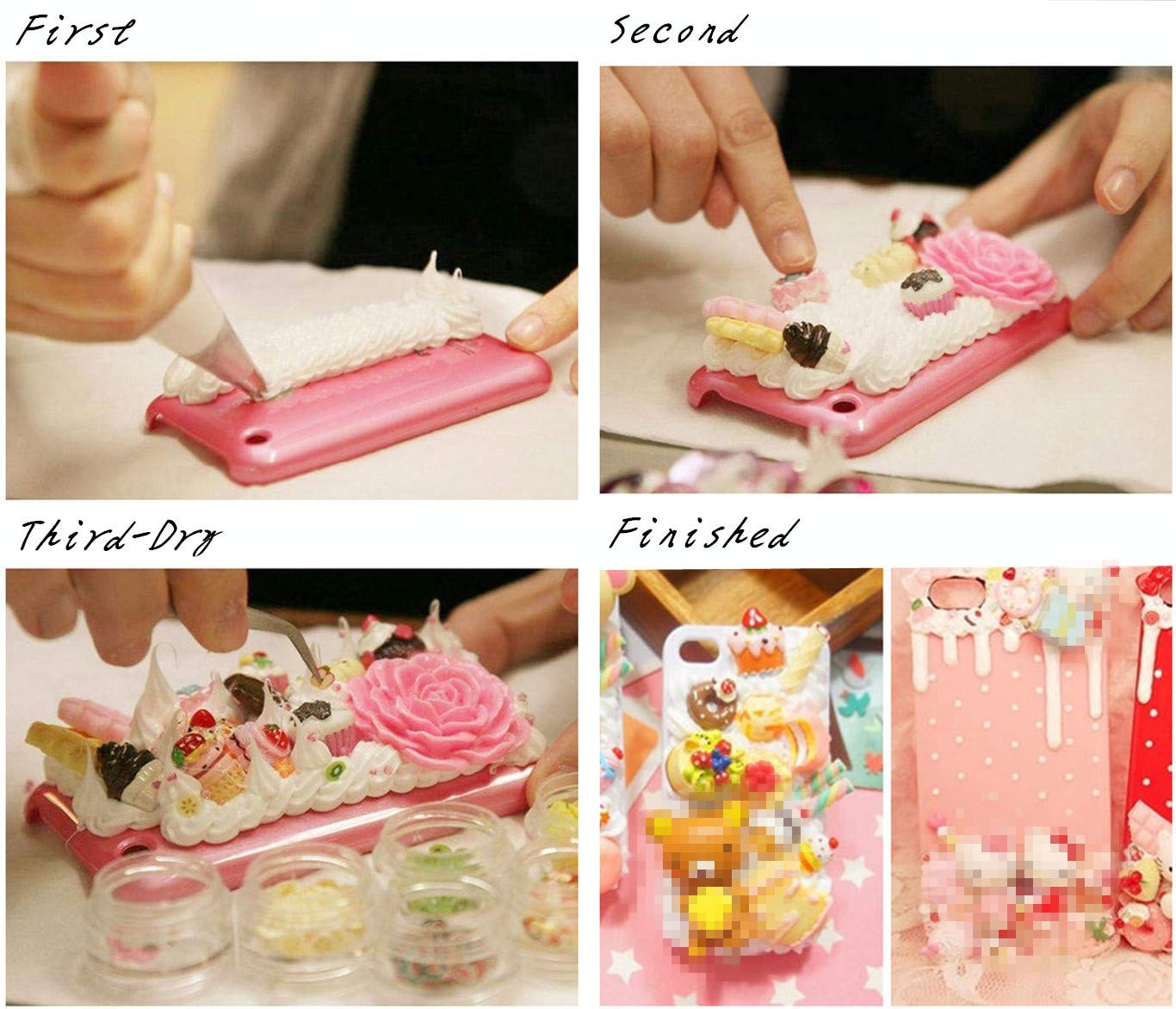 First

Second

Third-Dry

Finished