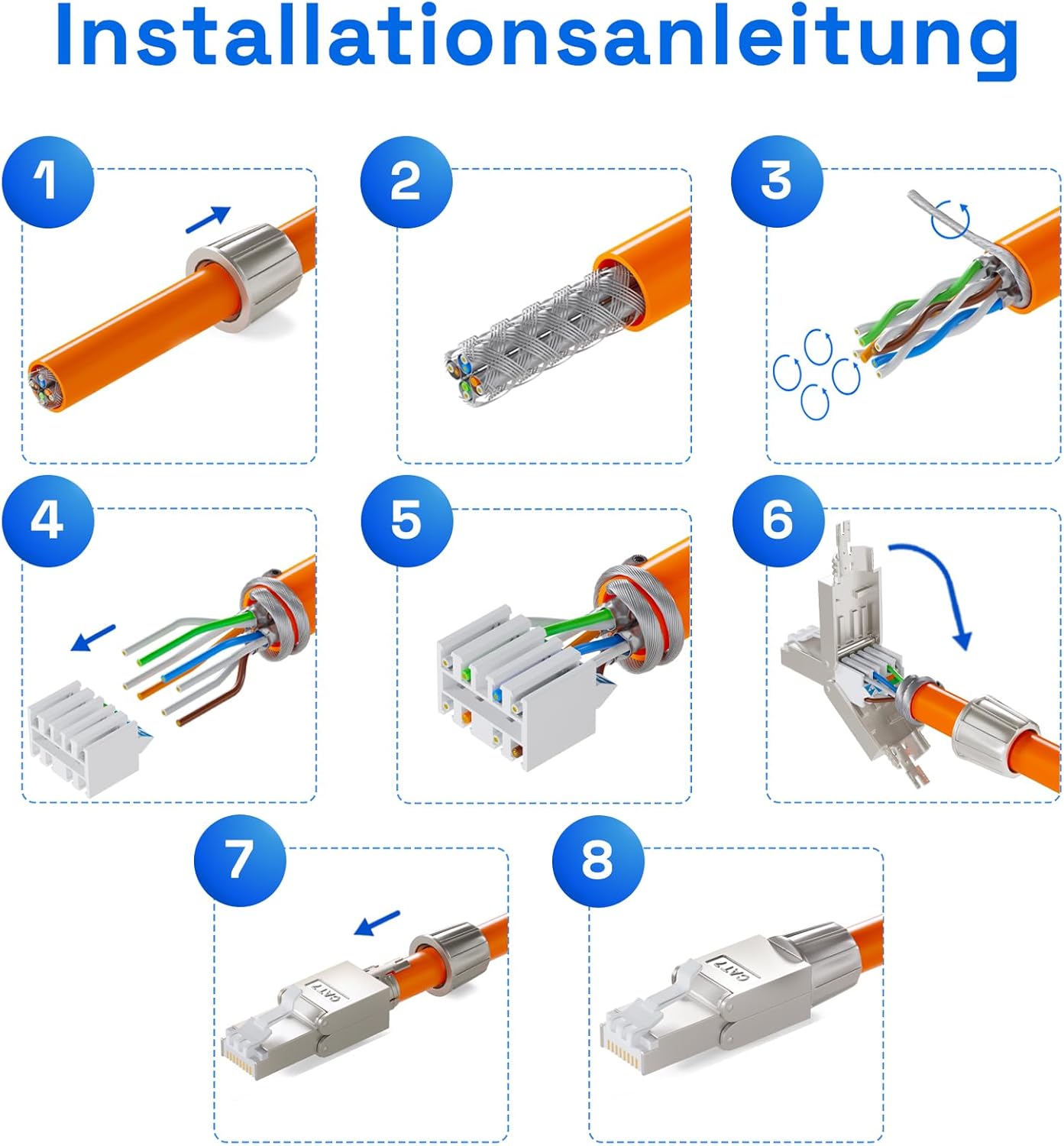 Installationsanleitung

1

2

3

4

5

6

7

CAT7

8

CAT7