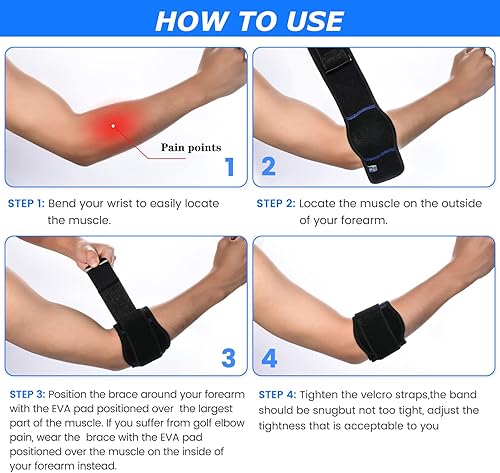 HOW TO USE

Pain points

1

2

STEP 1: Bend your wrist to easily locate the muscle.

STEP 2: Locate the muscle on the outside of your forearm.

3

4

STEP 3: Position the brace around your forearm with the EVA pad positioned over the largest part of the muscle. If you suffer from golf elbow pain, wear the brace with the EVA pad positioned over the muscle on the inside of your forearm instead.

STEP 4: Tighten the velcro straps,the band should be snugbut not too tight, adjust the tightness that is acceptable to you