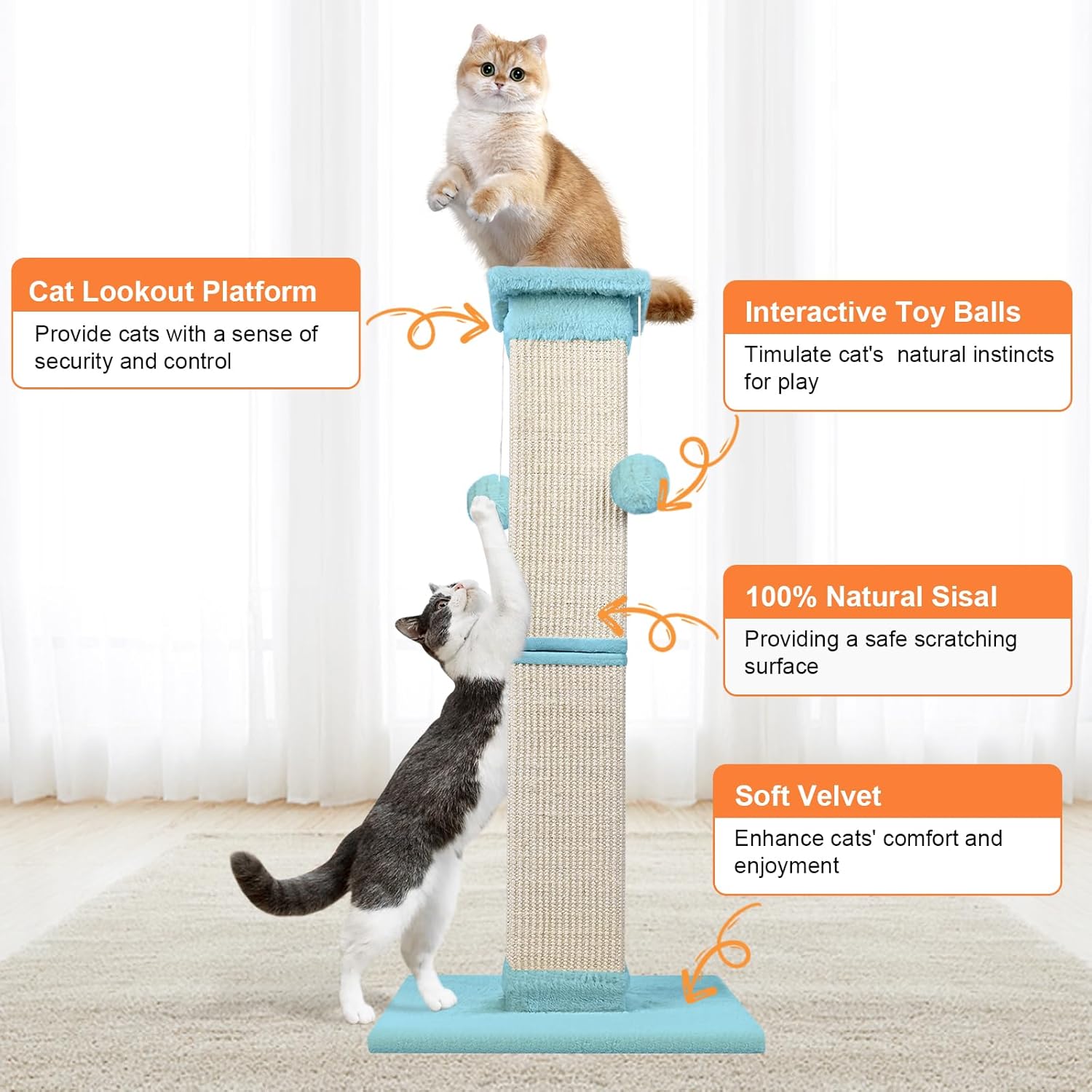 Cat Lookout Platform

Provide cats with a sense of security and control

Interactive Toy Balls

Timulate cat's natural instincts for play

100% Natural Sisal

Providing a safe scratching surface

Soft Velvet

Enhance cats' comfort and enjoyment