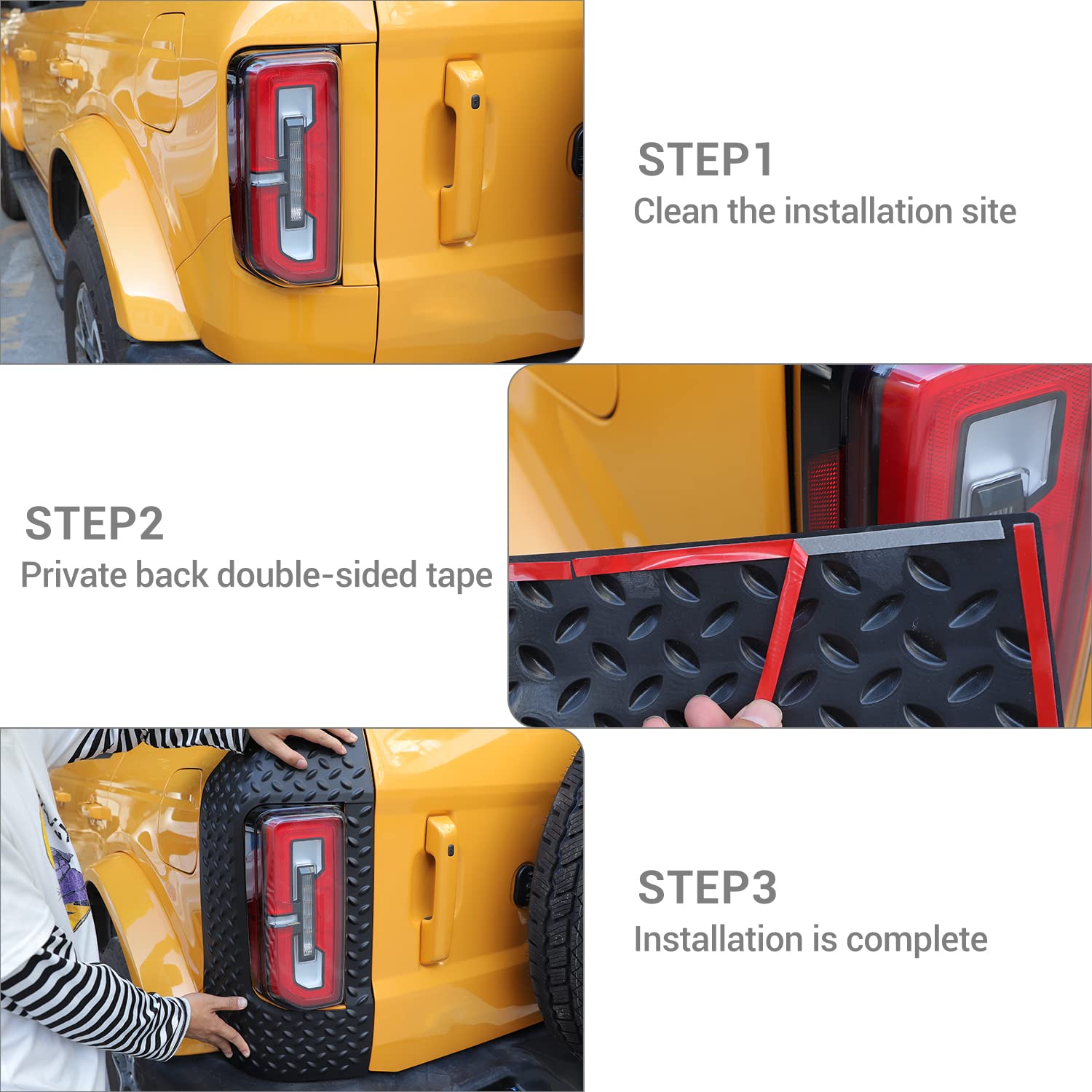 STEP1
Clean the installation site

STEP2
Private back double-sided tape

STEP3
Installation is complete