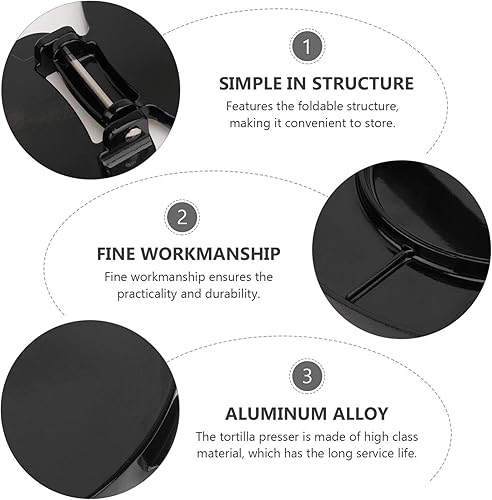 1

SIMPLE IN STRUCTURE

Features the foldable structure, making it convenient to store.

2

FINE WORKMANSHIP

Fine workmanship ensures the practicality and durability.

3

ALUMINUM ALLOY

The tortilla presser is made of high class material, which has the long service life.