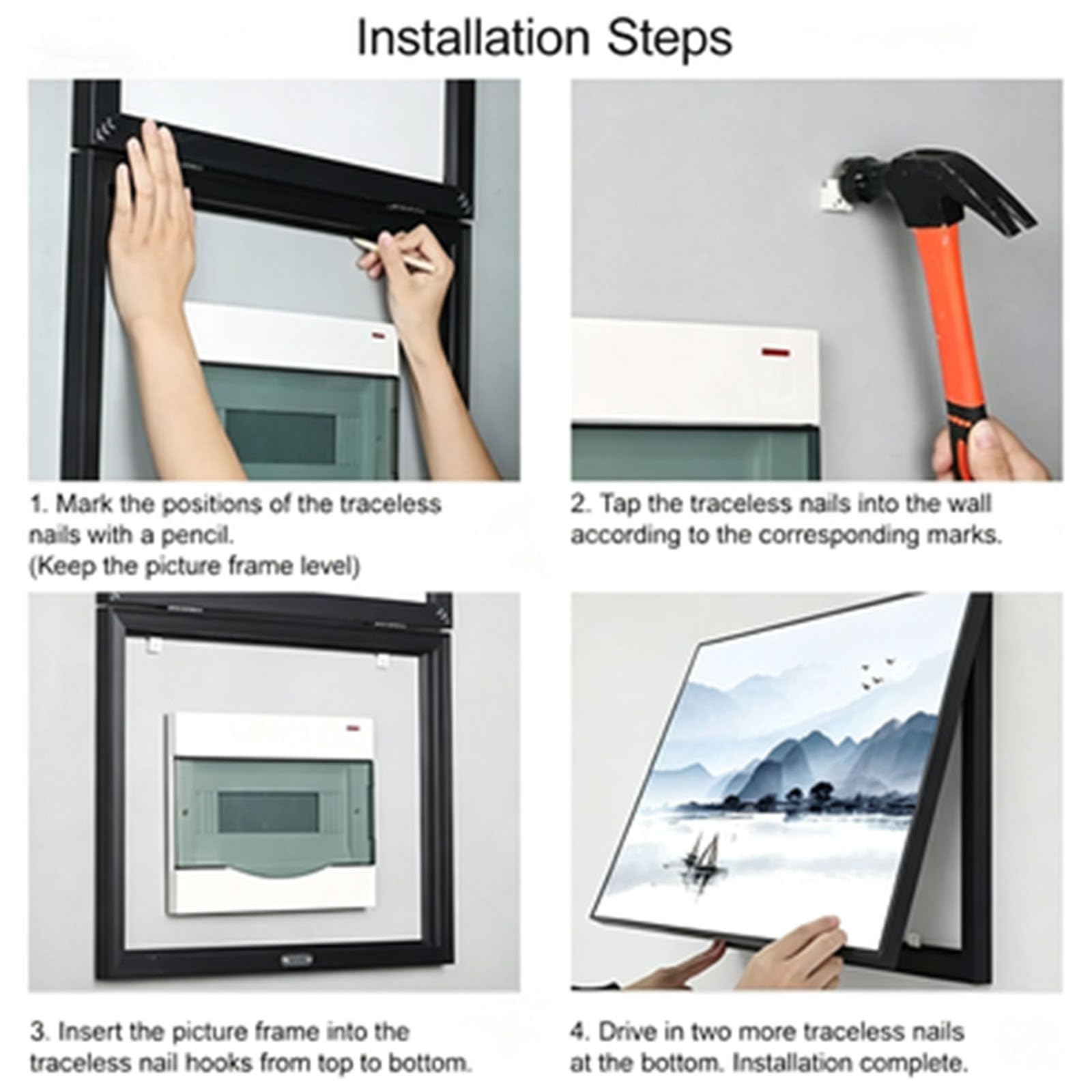 Installation Steps

1. Mark the positions of the traceless nails with a pencil.
(Keep the picture frame level)

2. Tap the traceless nails into the wall according to the corresponding marks.

3. Insert the picture frame into the traceless nail hooks from top to bottom.

4. Drive in two more traceless nails at the bottom. Installation complete.