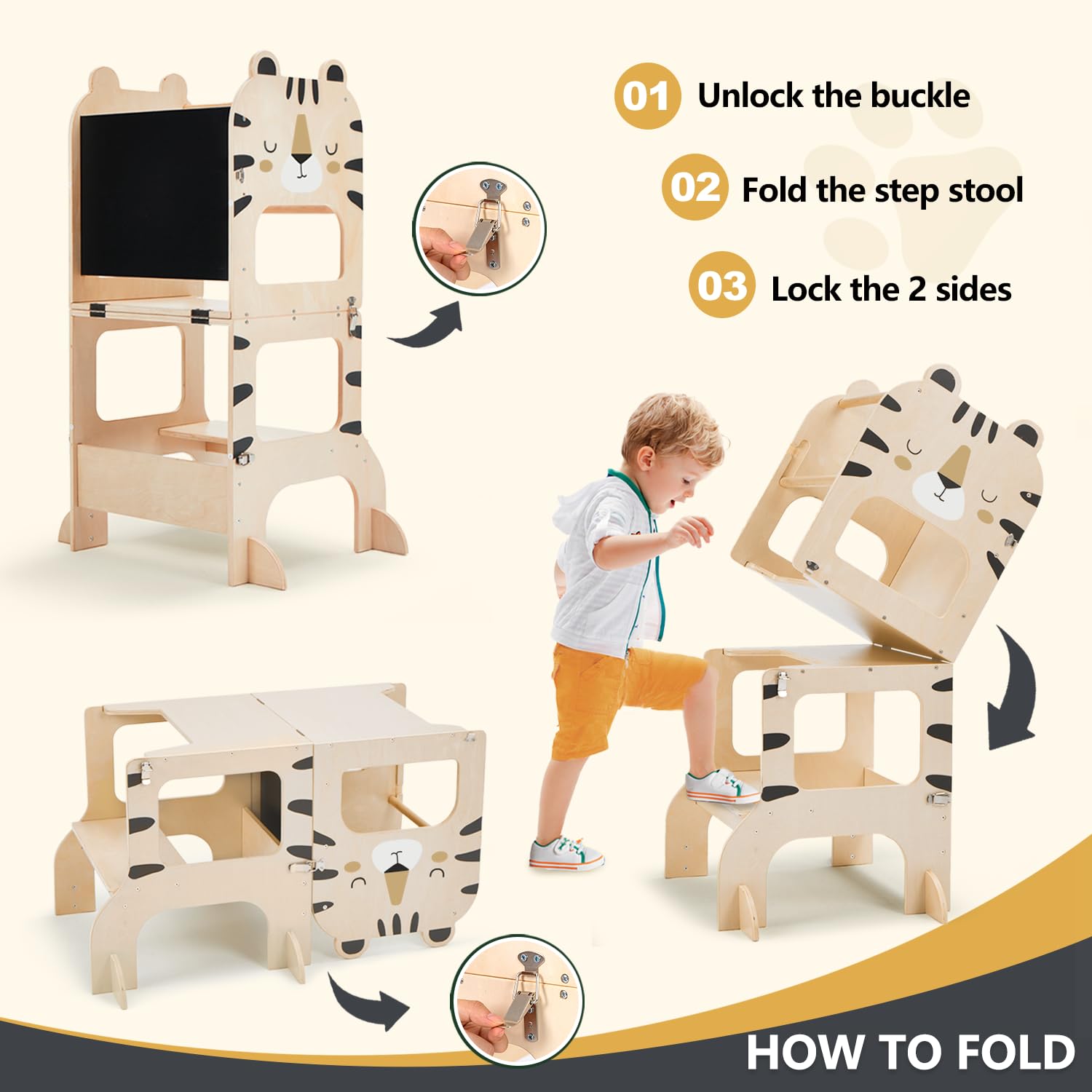 01 Unlock the buckle

02 Fold the step stool

03 Lock the 2 sides

HOW TO FOLD