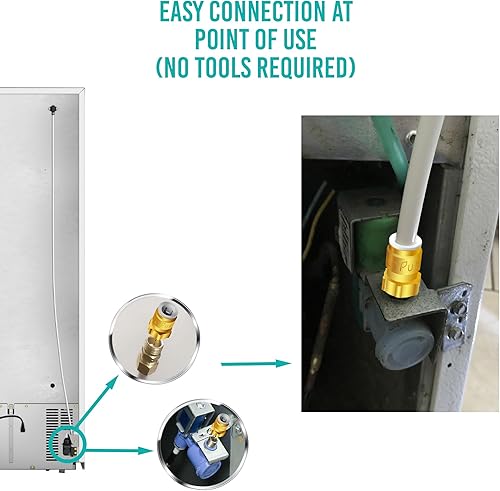 EASY CONNECTION AT POINT OF USE (NO TOOLS REQUIRED)

Pu