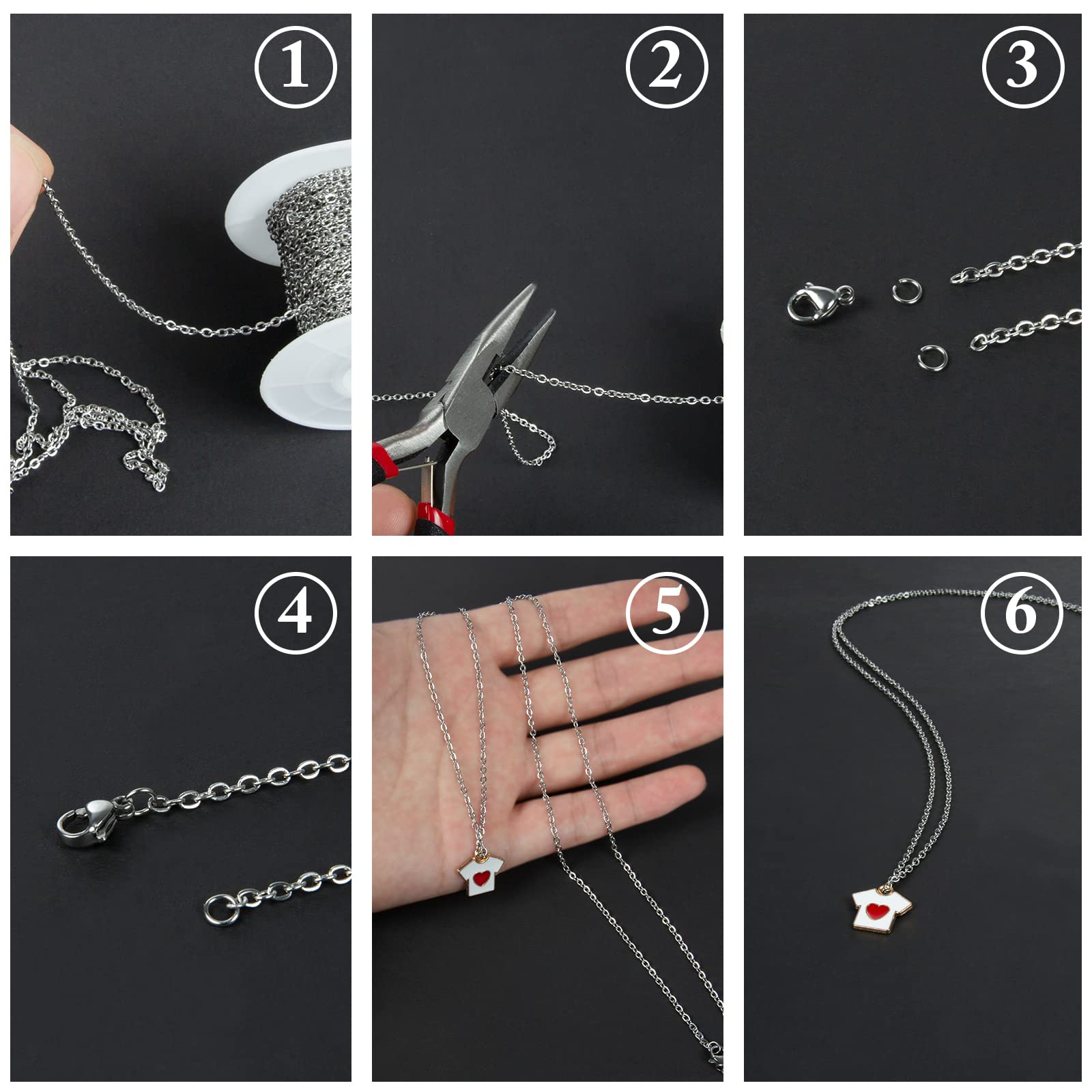 ①

②

③

④

⑤

⑥