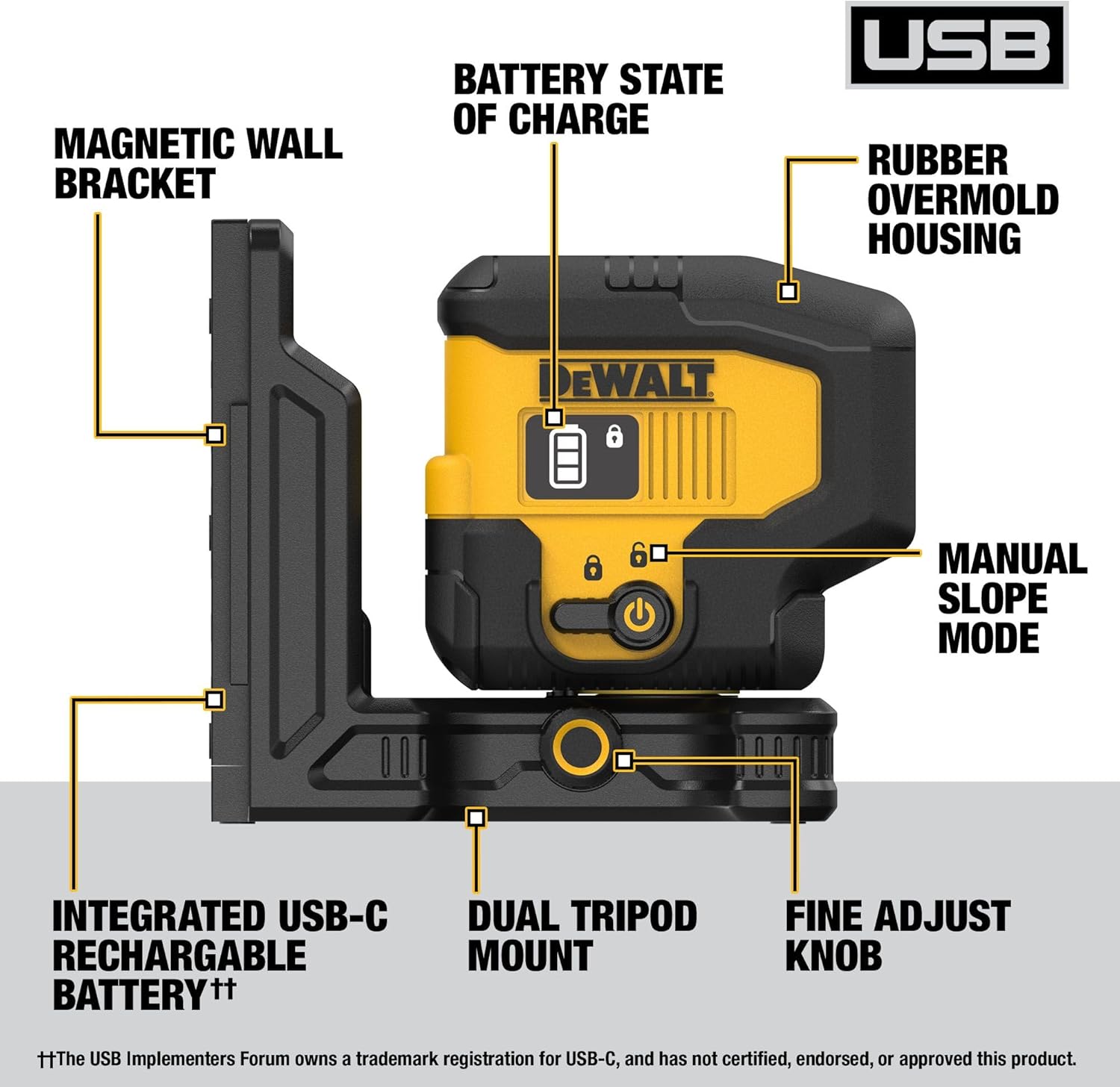 USB

BATTERY STATE OF CHARGE

MAGNETIC WALL BRACKET

RUBBER OVERMOLD HOUSING

DEWALT

MANUAL SLOPE MODE

INTEGRATED USB-C RECHARGABLE BATTERY††

DUAL TRIPOD MOUNT

FINE ADJUST KNOB

††The USB Implementers Forum owns a trademark registration for USB-C, and has not certified, endorsed, or approved this product.