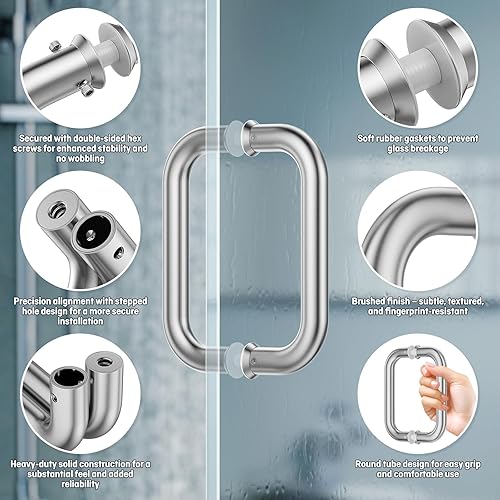 Secured with double-sided hex screws for enhanced stability and no wobbling

Precision alignment with stepped hole design for a more secure installation

Heavy-duty solid construction for a substantial feel and added reliability

Soft rubber gaskets to prevent glass breakage

Brushed finish – subtle, textured, and fingerprint-resistant

Round tube design for easy grip and comfortable use