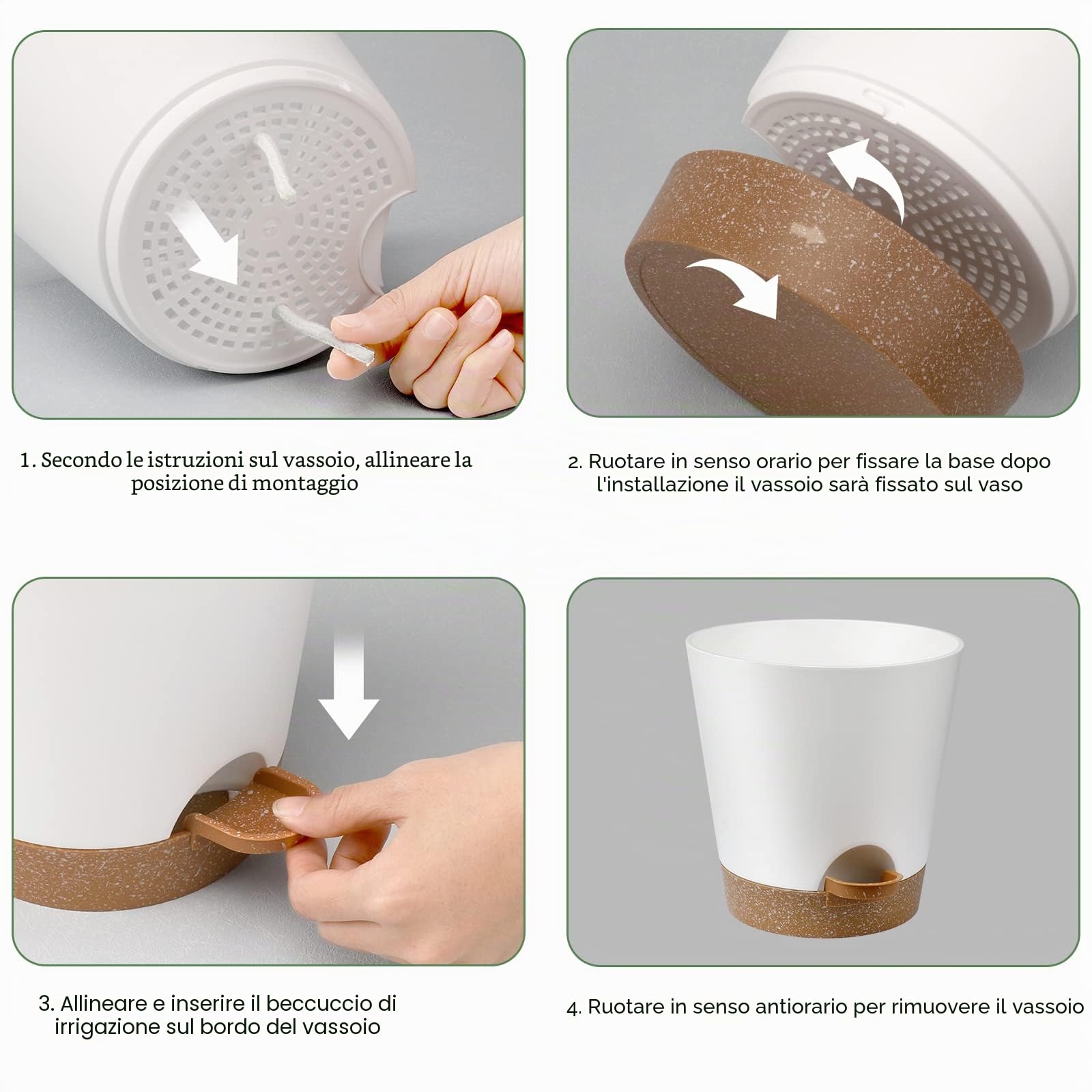 1. Secondo le istruzioni sul vassoio, allineare la posizione di montaggio

2. Ruotare in senso orario per fissare la base dopo l'installazione il vassoio sarà fissato sul vaso

3. Allineare e inserire il beccuccio di irrigazione sul bordo del vassoio

4. Ruotare in senso antiorario per rimuovere il vassoio