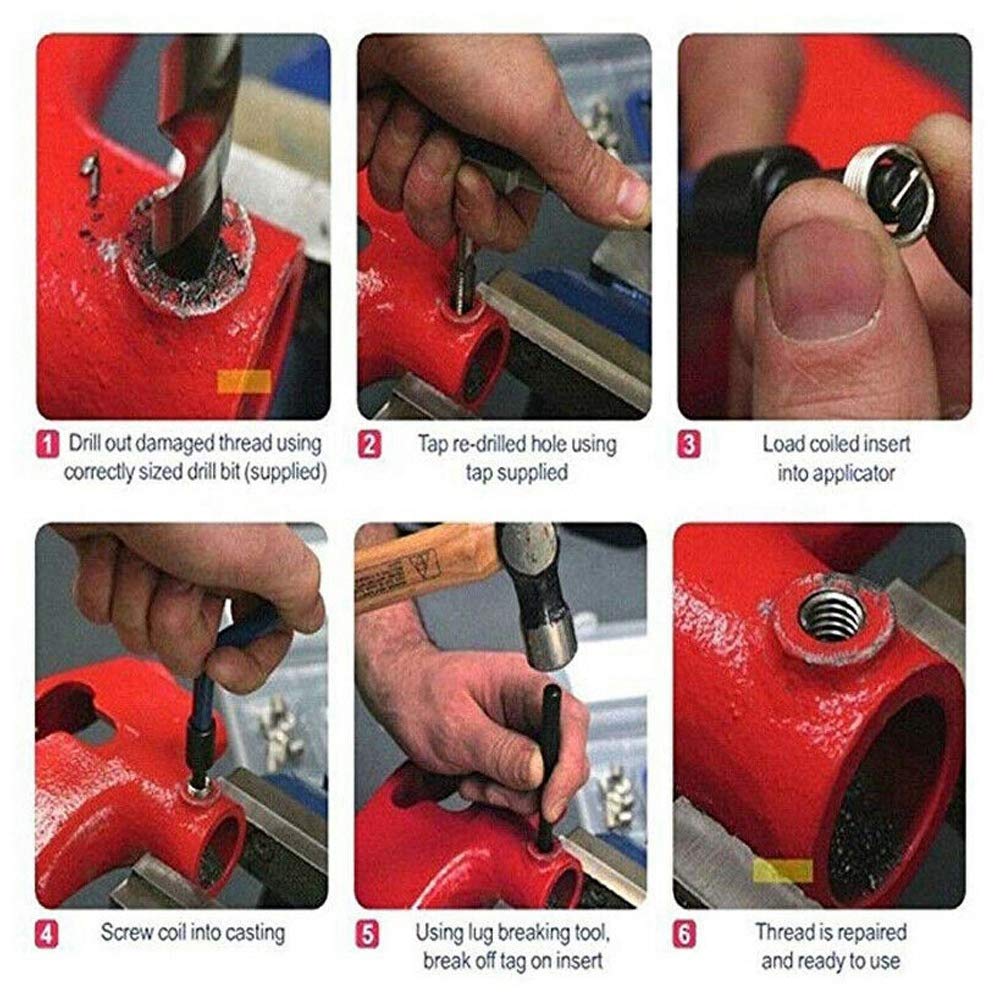 1 Drill out damaged thread using correctly sized drill bit (supplied)

2 Tap re-drilled hole using tap supplied

3 Load coiled insert into applicator

4 Screw coil into casting

5 Using lug breaking tool, break off tag on insert

6 Thread is repaired and ready to use