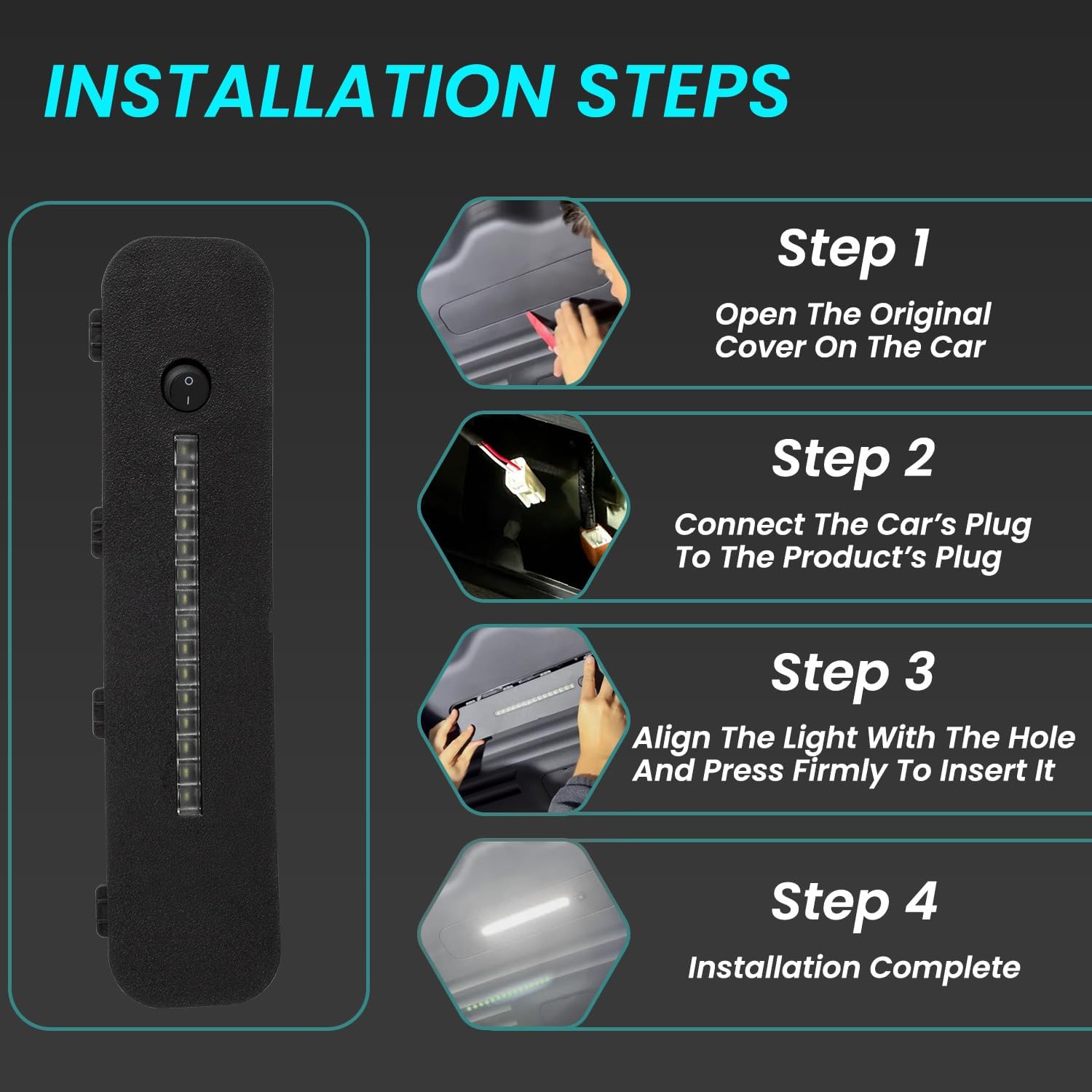 INSTALLATION STEPS

Step 1

Open The Original Cover On The Car

Step 2

Connect The Car's Plug To The Product's Plug

Step 3

Align The Light With The Hole And Press Firmly To Insert It

Step 4

Installation Complete