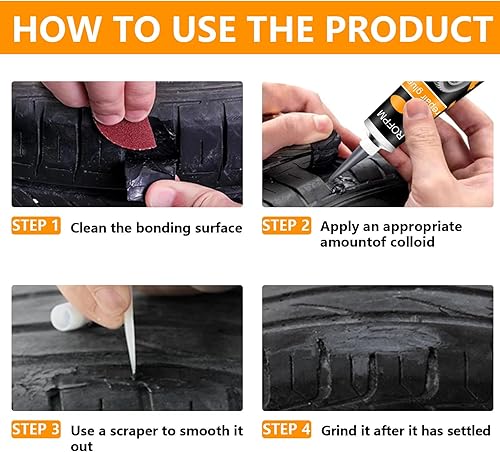 HOW TO USE THE PRODUCT

ROFPM
repair glue

STEP 1 Clean the bonding surface

STEP 2 Apply an appropriate amountof colloid

STEP 3 Use a scraper to smooth it out

STEP 4 Grind it after it has settled