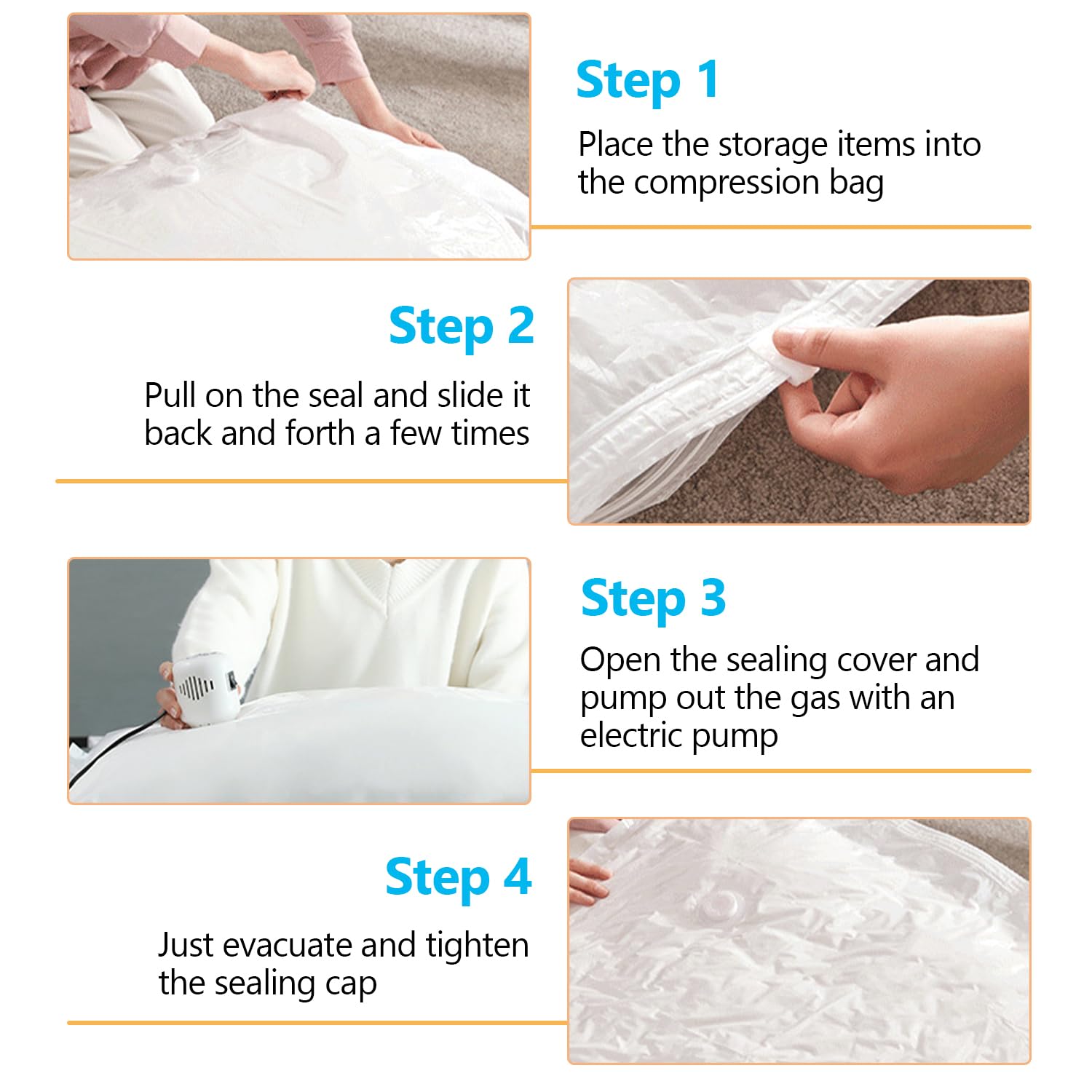 Step 1

Place the storage items into the compression bag

Step 2

Pull on the seal and slide it back and forth a few times

Step 3

Open the sealing cover and pump out the gas with an electric pump

Step 4

Just evacuate and tighten the sealing cap