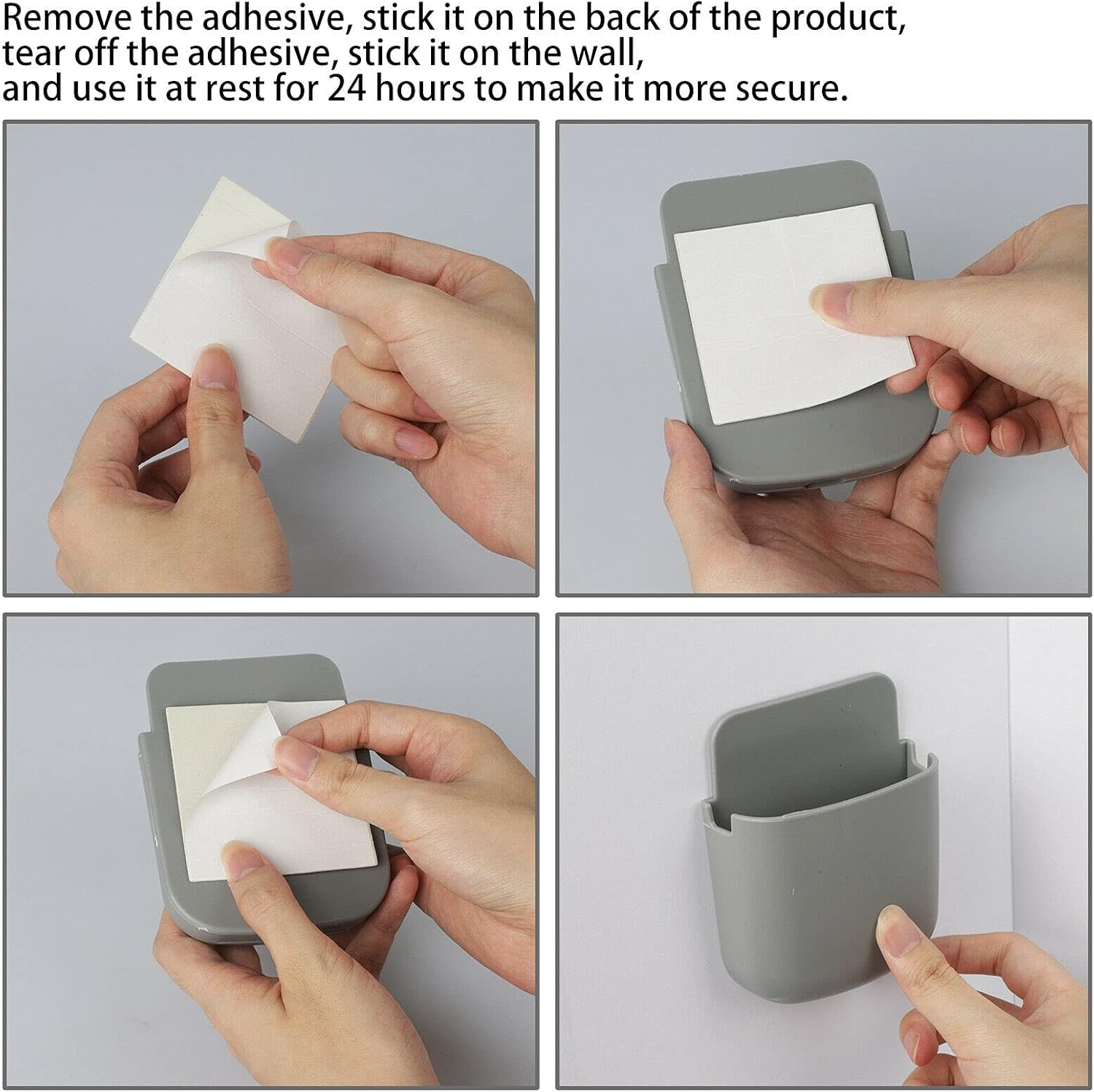 Remove the adhesive, stick it on the back of the product, tear off the adhesive, stick it on the wall, and use it at rest for 24 hours to make it more secure.