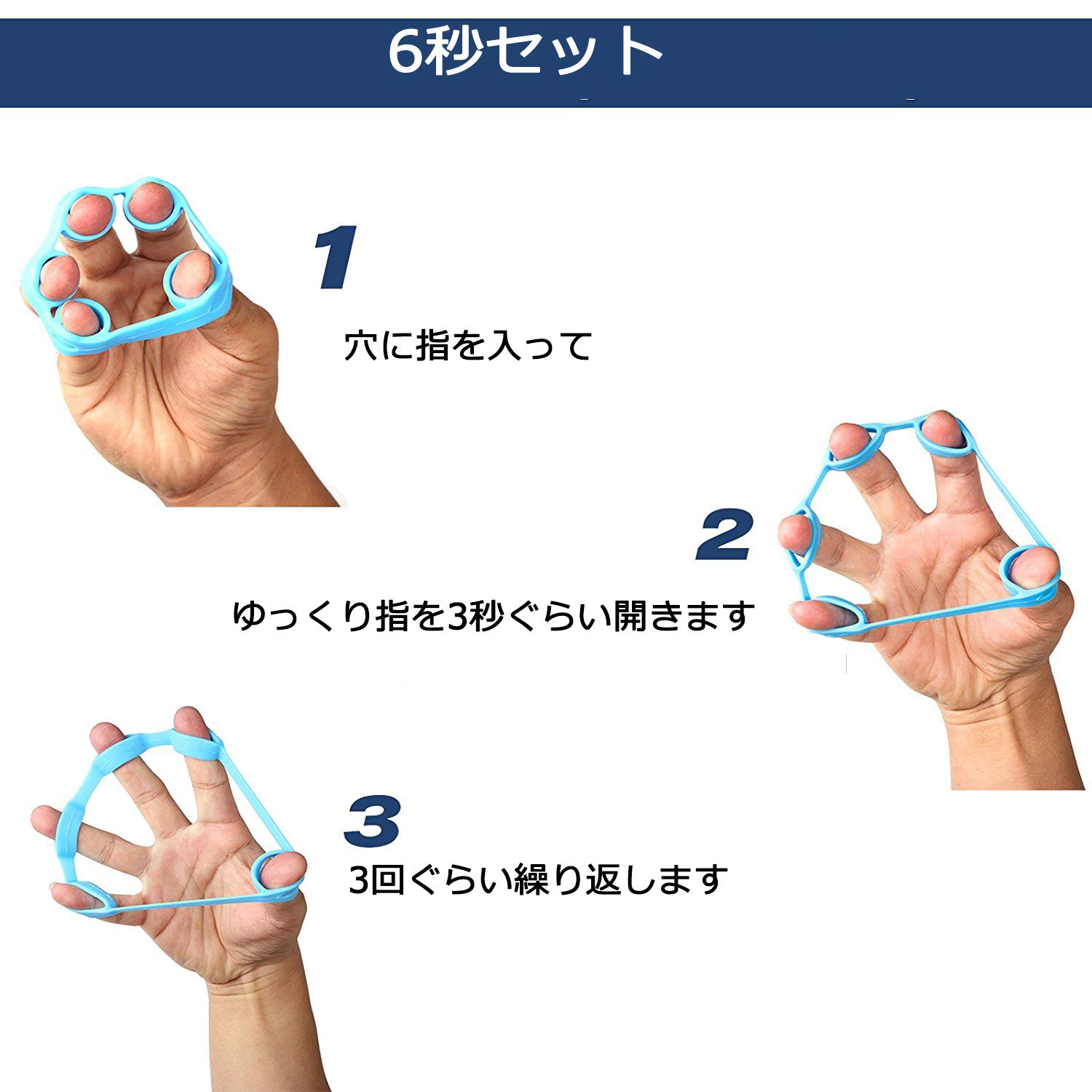 6秒セット

1

穴に指を入って

2

ゆっくり指を3秒ぐらい開きます

3

3回ぐらい繰り返します