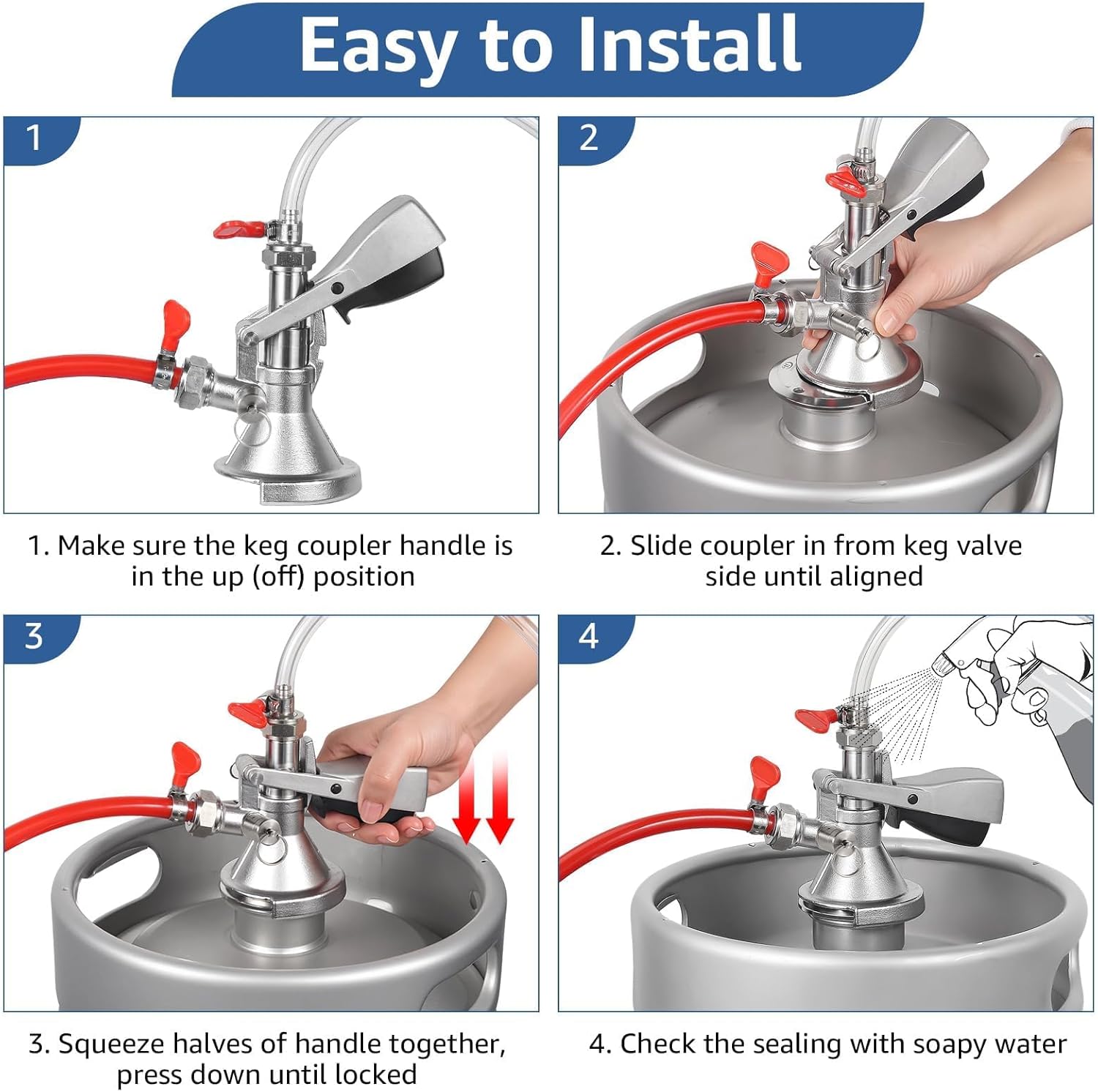 Easy to Install

1

1. Make sure the keg coupler handle is in the up (off) position

2

2. Slide coupler in from keg valve side until aligned

3

3. Squeeze halves of handle together, press down until locked

4

4. Check the sealing with soapy water